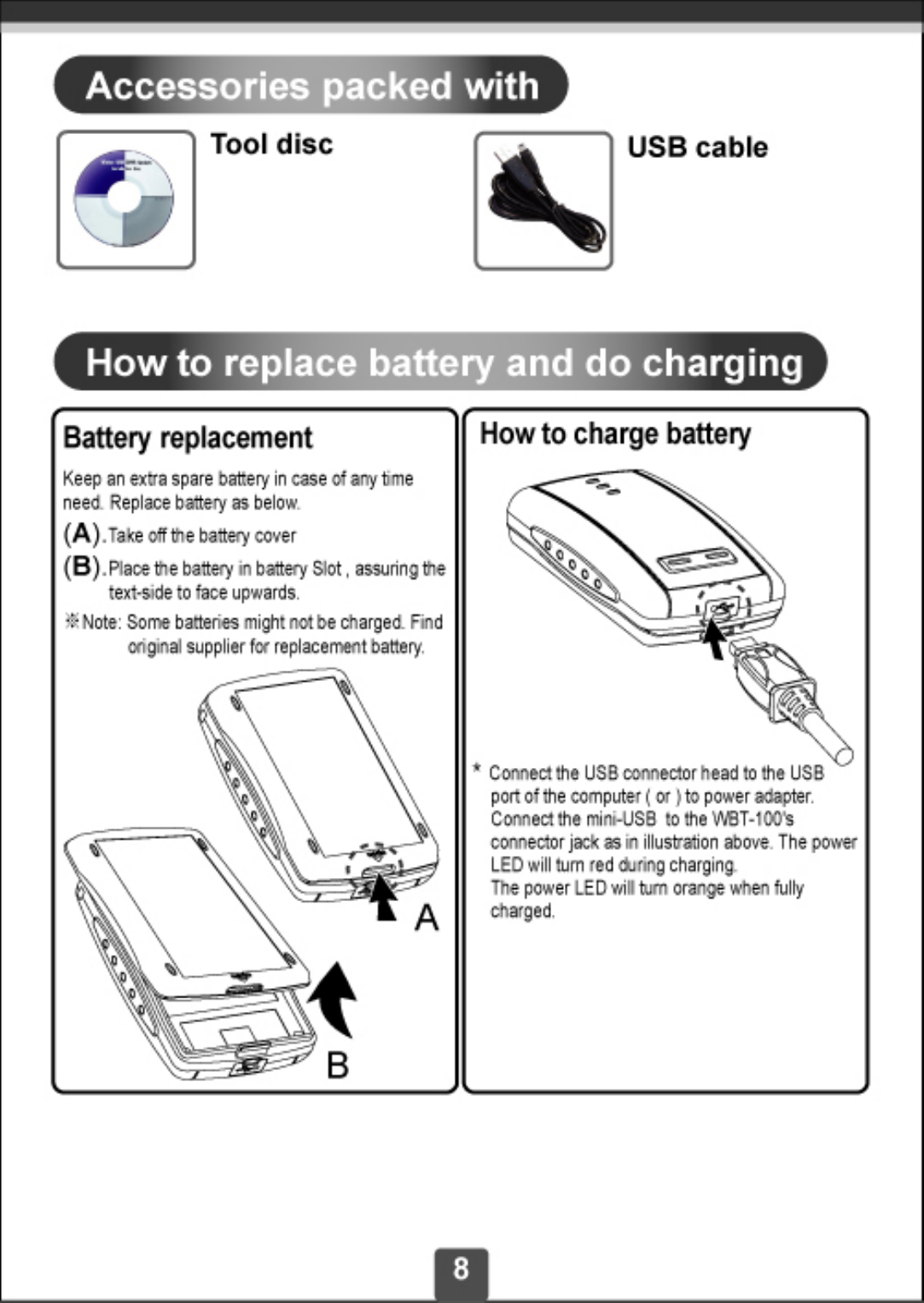 Accessories packed with

Tool disc

USB cable

How to replace battery and do charging

Battery replacement

Keep an extra spare battery in case of any time need. Replace battery as below.

(A). Take off the battery cover

(B). Place the battery in battery Slot , assuring the text-side to face upwards.

※Note: Some batteries might not be charged. Find original supplier for replacement battery.

A

B

How to charge battery

* Connect the USB connector head to the USB port of the computer ( or ) to power adapter. Connect the mini-USB to the WBT-100's connector jack as in illustration above. The power LED will turn red during charging.
The power LED will turn orange when fully charged.

8