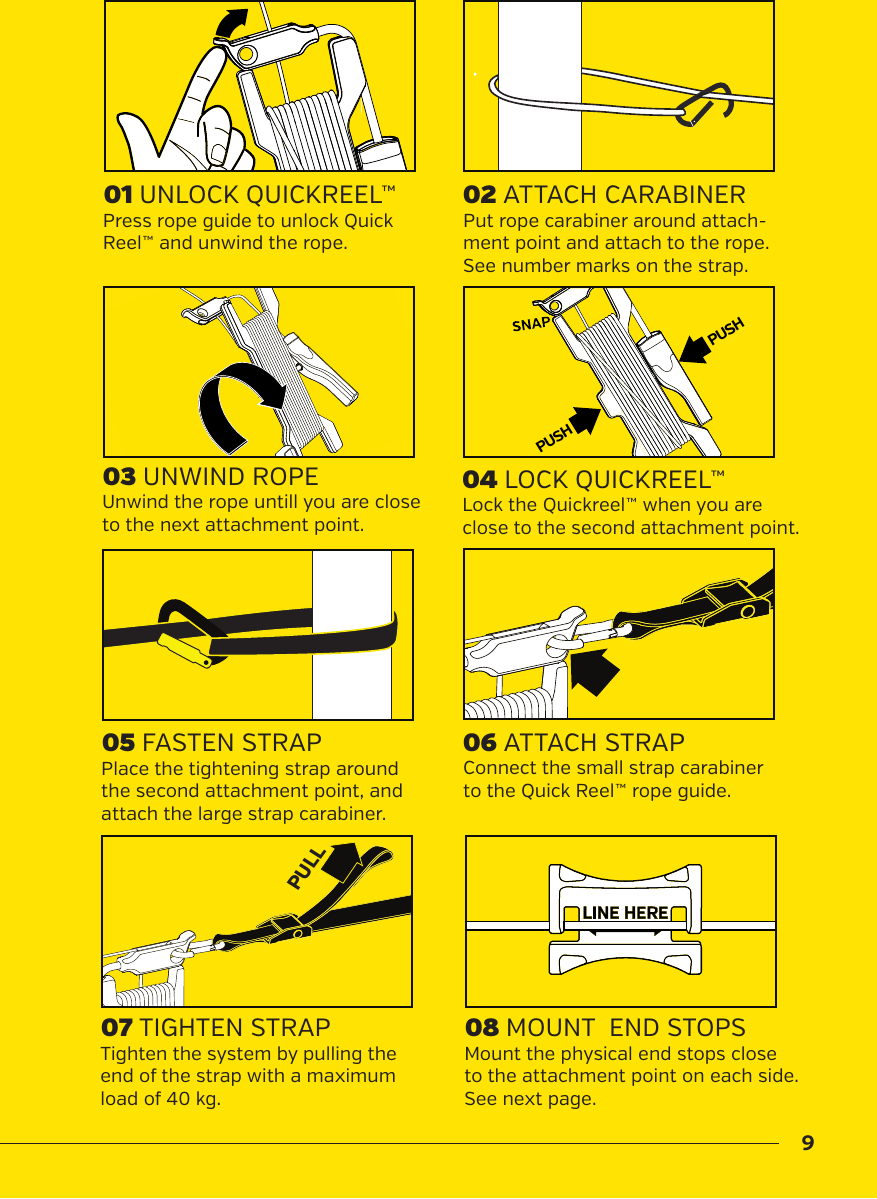 01 UNLOCK QUICKREEL™
Press rope guide to unlock Quick Reel™ and unwind the rope.

02 ATTACH CARABINER
Put rope carabiner around attachment point and attach to the rope. See number marks on the strap.

03 UNWIND ROPE
Unwind the rope untill you are close to the next attachment point.

SNAP
PUSH
PUSH

04 LOCK QUICKREEL™
Lock the Quickreel™ when you are close to the second attachment point.

05 FASTEN STRAP
Place the tightening strap around the second attachment point, and attach the large strap carabiner.

06 ATTACH STRAP
Connect the small strap carabiner to the Quick Reel™ rope guide.

PULL

07 TIGHTEN STRAP
Tighten the system by pulling the end of the strap with a maximum load of 40 kg.

LINE HERE

08 MOUNT END STOPS
Mount the physical end stops close to the attachment point on each side. See next page.

9