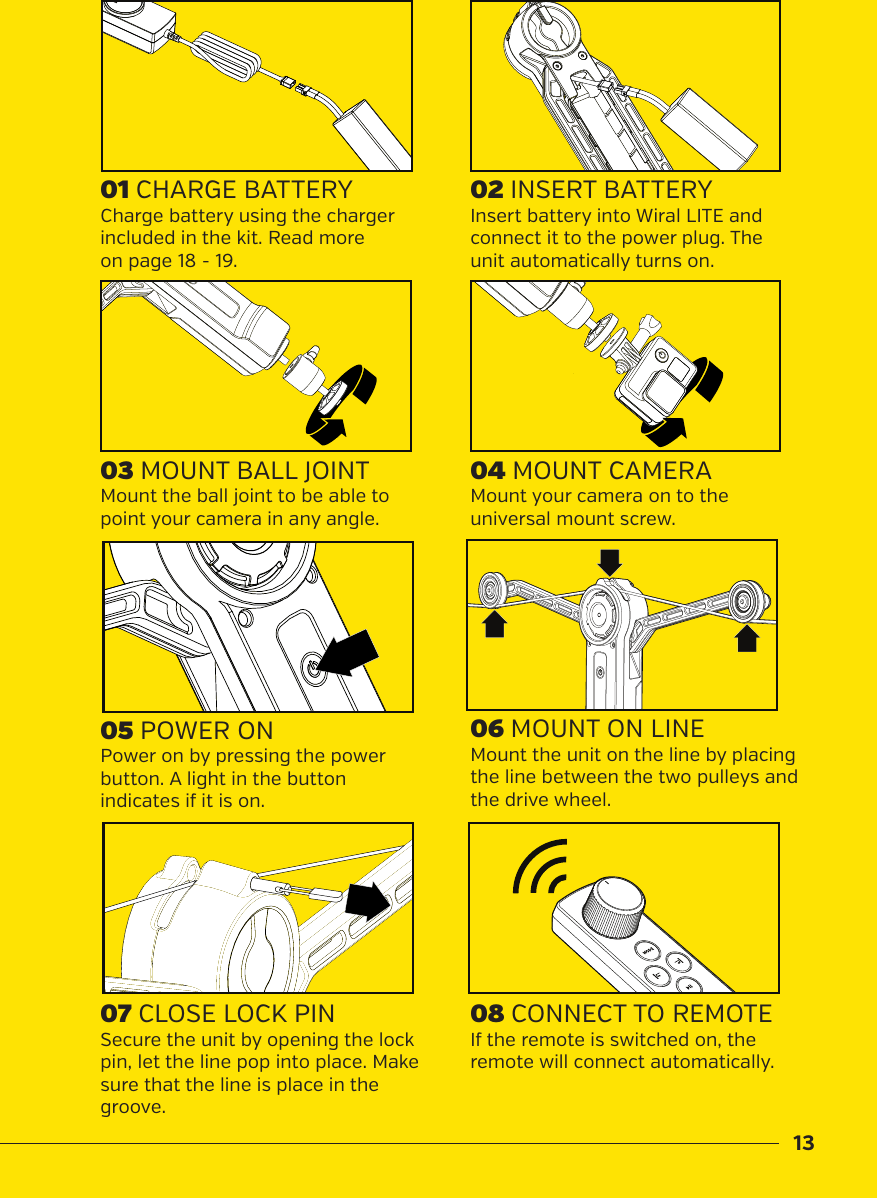 01 CHARGE BATTERY
Charge battery using the charger included in the kit. Read more on page 18 - 19.

02 INSERT BATTERY
Insert battery into Wiral LITE and connect it to the power plug. The unit automatically turns on.

03 MOUNT BALL JOINT
Mount the ball joint to be able to point your camera in any angle.

04 MOUNT CAMERA
Mount your camera on to the universal mount screw.

05 POWER ON
Power on by pressing the power button. A light in the button indicates if it is on.

06 MOUNT ON LINE
Mount the unit on the line by placing the line between the two pulleys and the drive wheel.

07 CLOSE LOCK PIN
Secure the unit by opening the lock pin, let the line pop into place. Make sure that the line is place in the groove.

08 CONNECT TO REMOTE
If the remote is switched on, the remote will connect automatically.

13