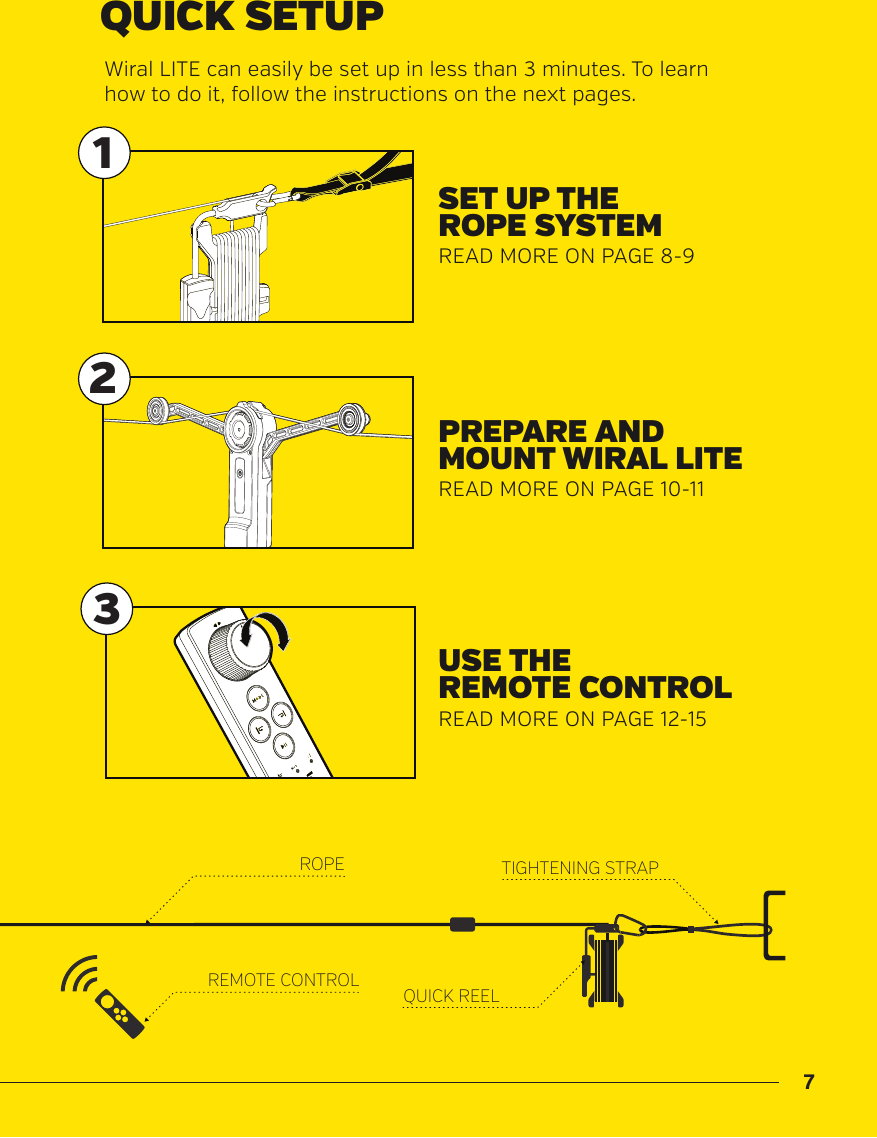 QUICK SETUP

Wiral LITE can easily be set up in less than 3 minutes. To learn how to do it, follow the instructions on the next pages.

1

SET UP THE ROPE SYSTEM
READ MORE ON PAGE 8-9

2

PREPARE AND MOUNT WIRAL LITE
READ MORE ON PAGE 10-11

3

USE THE REMOTE CONTROL
READ MORE ON PAGE 12-15

ROPE

TIGHTENING STRAP

REMOTE CONTROL

QUICK REEL

7