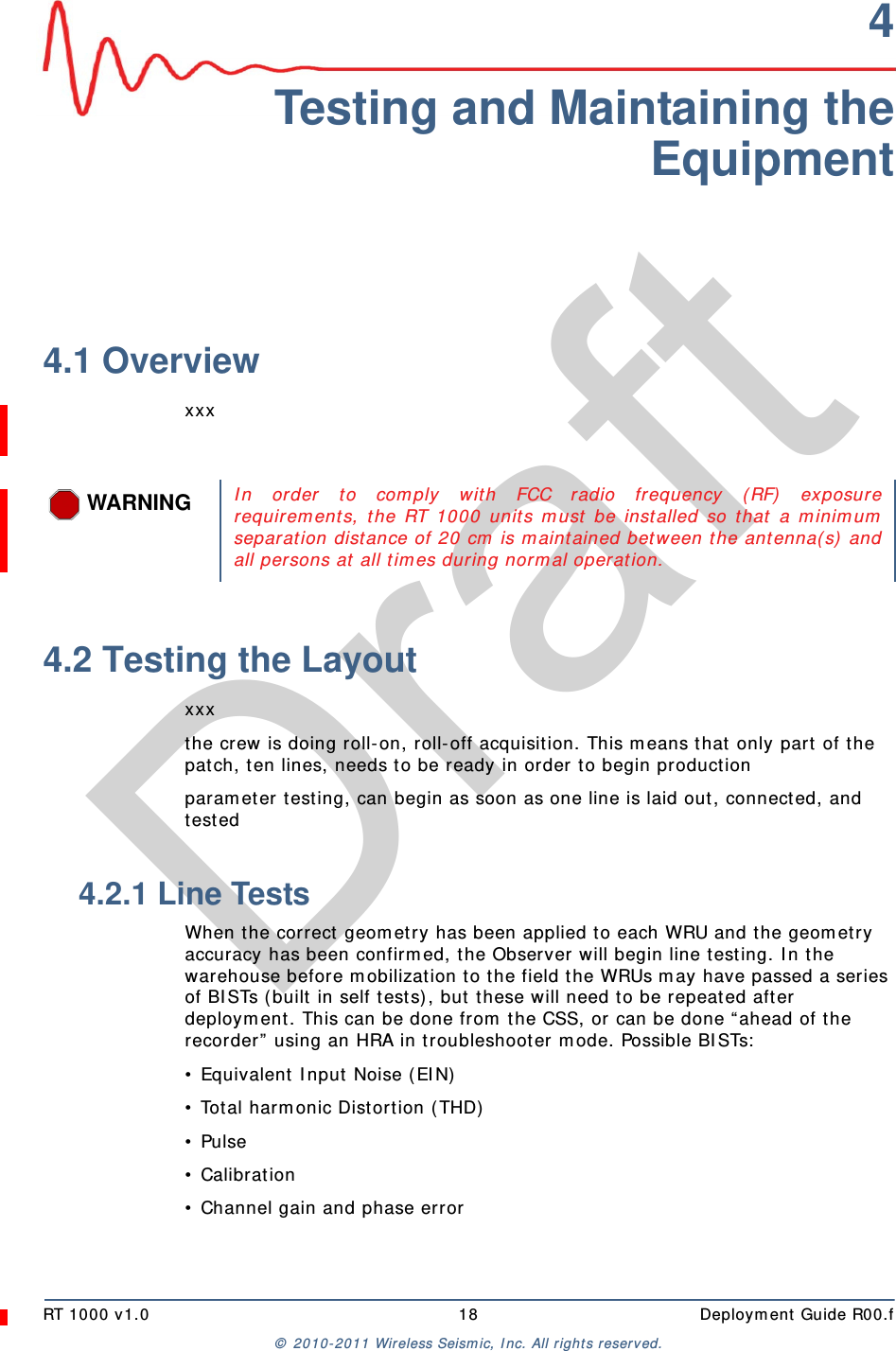 4

Testing and Maintaining the Equipment

Draft

4.1 Overview

xxx

WARNING

In order to comply with FCC radio frequency (RF) exposure requirements, the RT 1000 units must be installed so that a minimum separation distance of 20 cm is maintained between the antenna(s) and all persons at all times during normal operation.

4.2 Testing the Layout

xxx

the crew is doing roll-on, roll-off acquisition. This means that only part of the patch, ten lines, needs to be ready in order to begin production

parameter testing, can begin as soon as one line is laid out, connected, and tested

4.2.1 Line Tests

When the correct geometry has been applied to each WRU and the geometry accuracy has been confirmed, the Observer will begin line testing. In the warehouse before mobilization to the field the WRUs may have passed a series of BISTs (built in self tests), but these will need to be repeated after deployment. This can be done from the CSS, or can be done “ahead of the recorder” using an HRA in troubleshooter mode. Possible BISTs:

• Equivalent Input Noise (EIN)

• Total harmonic Distortion (THD)

• Pulse

• Calibration

• Channel gain and phase error

RT 1000 v1.0 18 Deployment Guide R00.f

© 2010-2011 Wireless Seismic, Inc. All rights reserved.