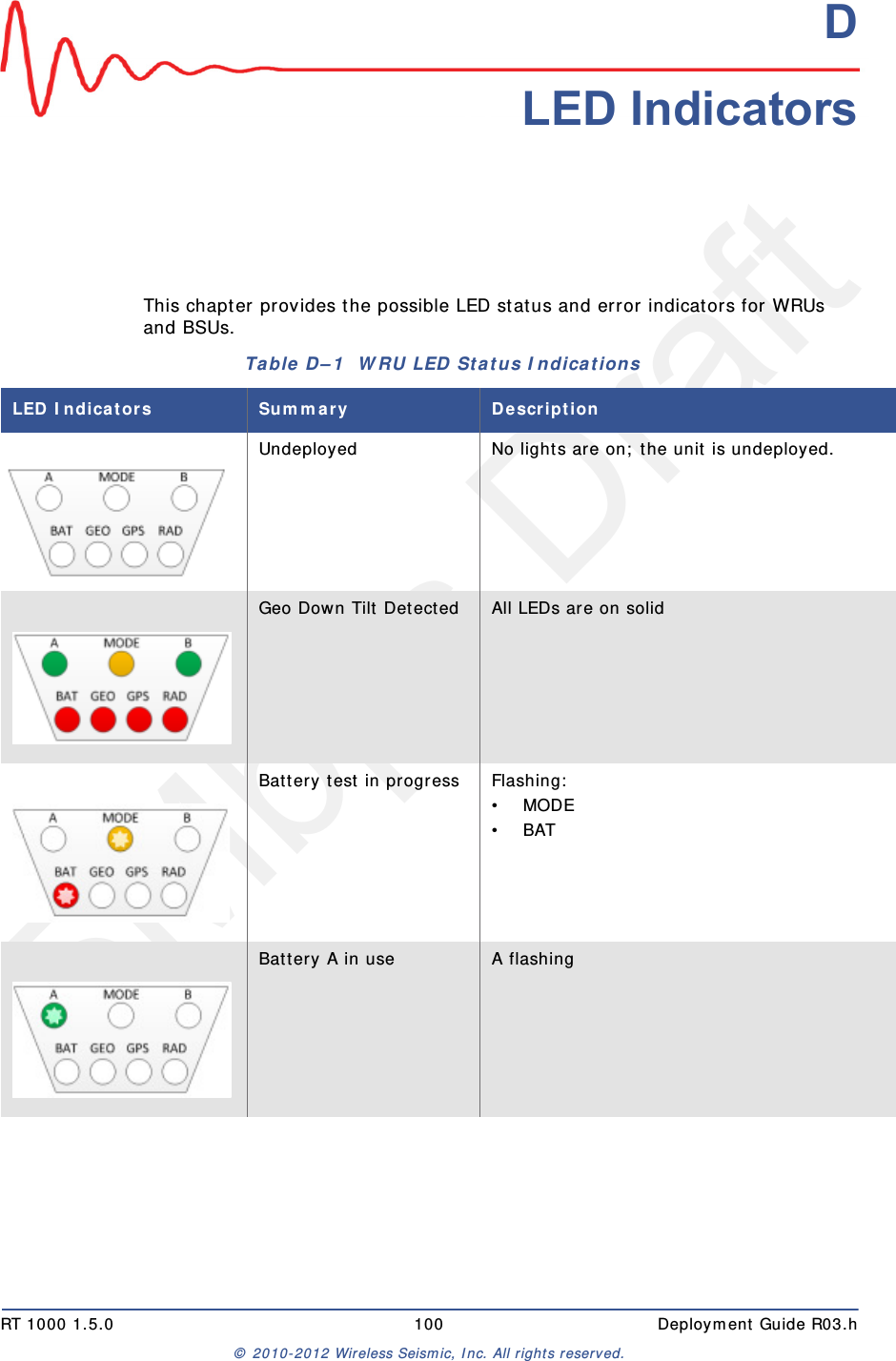 D

LED Indicators

This chapter provides the possible LED status and error indicators for WRUs and BSUs.

Table D–1 WRU LED Status Indications

| LED Indicators | Summary | Description |
|---|---|---|
| A MODE B BAT GEO GPS RAD | Undeployed | No lights are on; the unit is undeployed. |
| A MODE B BAT GEO GPS RAD | Geo Down Tilt Detected | All LEDs are on solid |
| A MODE B BAT GEO GPS RAD | Battery test in progress | Flashing: • MODE • BAT |
| A MODE B BAT GEO GPS RAD | Battery A in use | A flashing |

Draft

RT 1000 1.5.0 100 Deployment Guide R03.h

© 2010-2012 Wireless Seismic, Inc. All rights reserved.