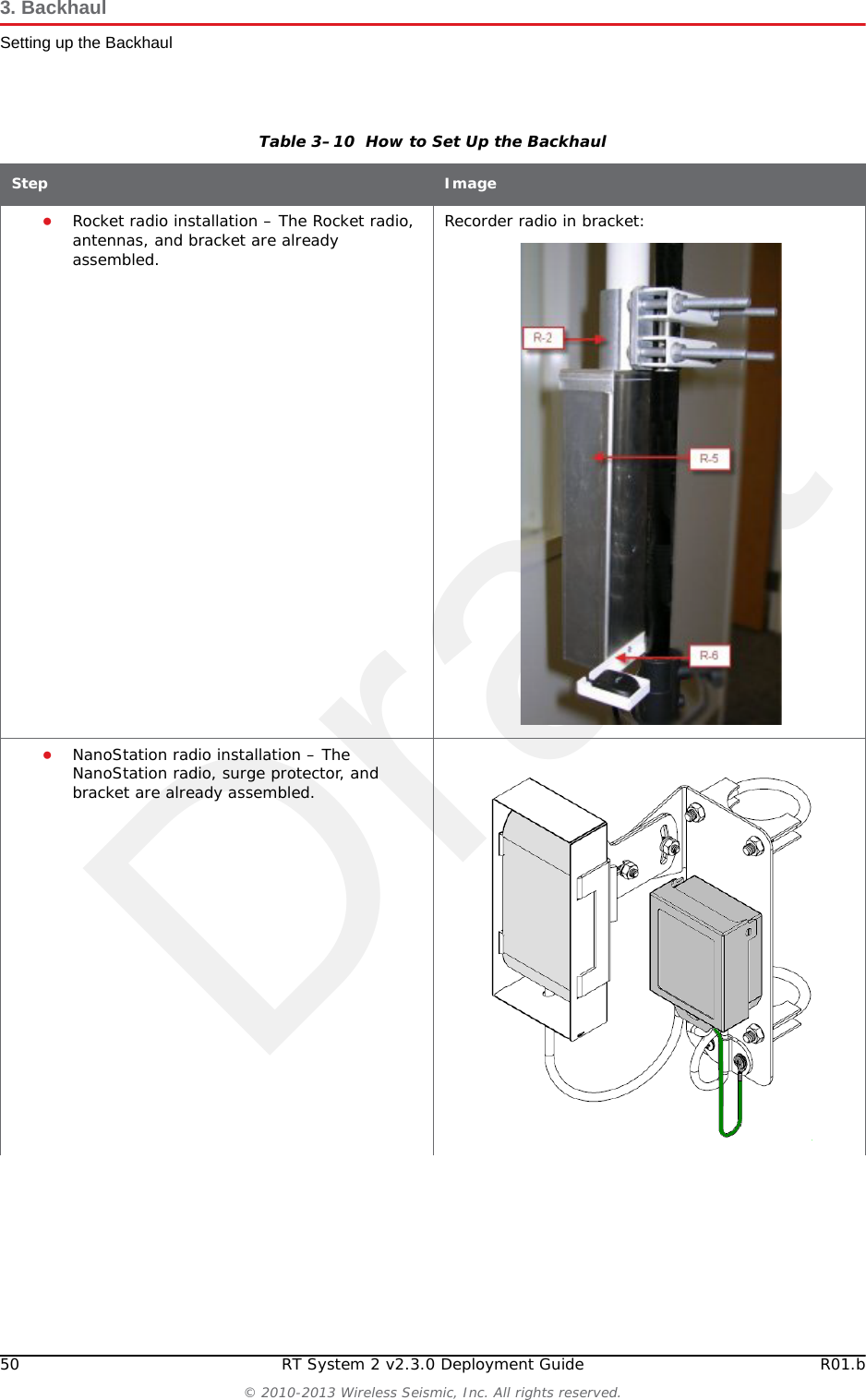 3. Backhaul

Setting up the Backhaul

Table 3–10 How to Set Up the Backhaul

| Step | Image |
|---|---|
| • Rocket radio installation – The Rocket radio, antennas, and bracket are already assembled. | Recorder radio in bracket: R-2 R-5 R-6 |
| • NanoStation radio installation – The NanoStation radio, surge protector, and bracket are already assembled. | |

Draft

50 RT System 2 v2.3.0 Deployment Guide R01.b

© 2010-2013 Wireless Seismic, Inc. All rights reserved.