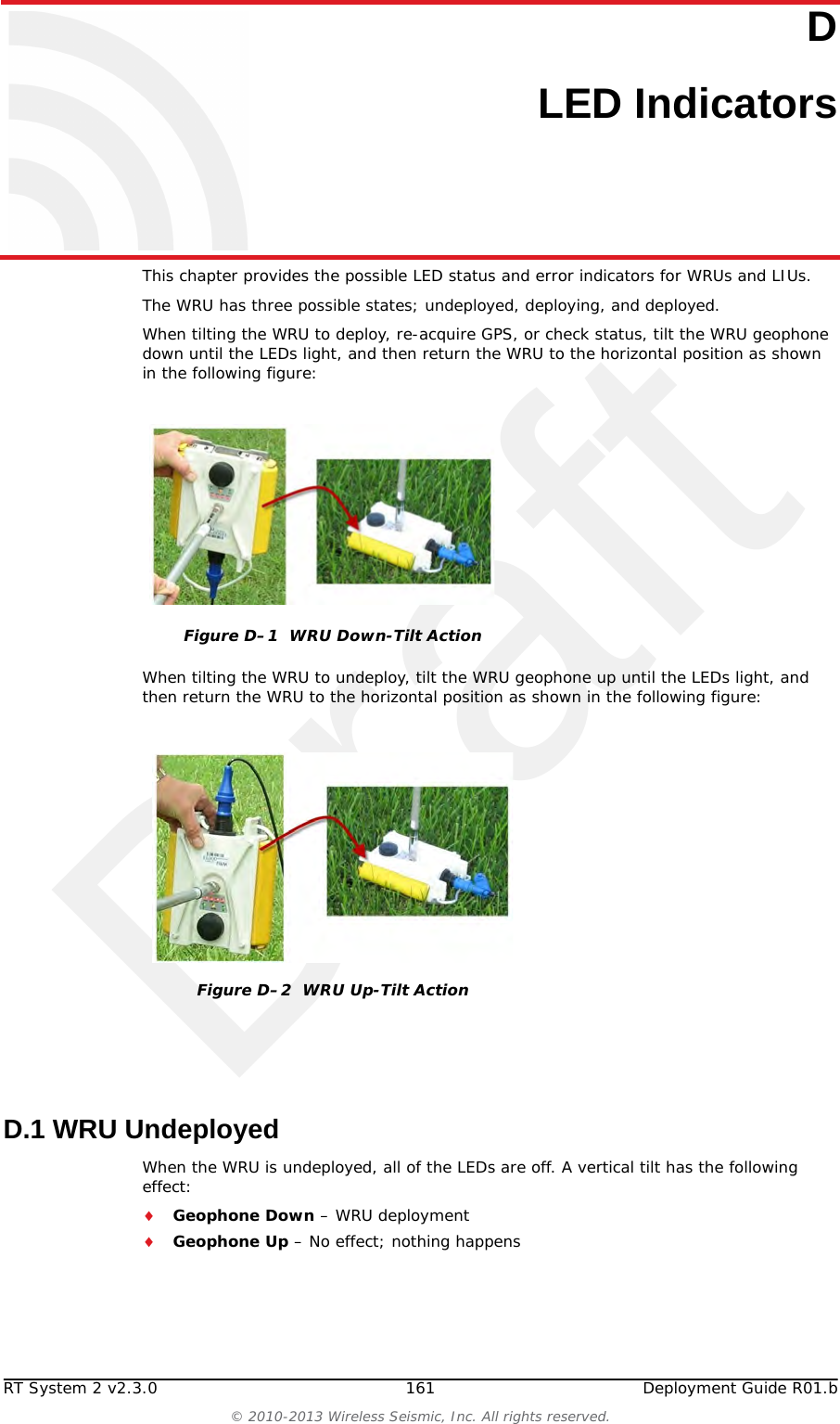 D

LED Indicators

This chapter provides the possible LED status and error indicators for WRUs and LIUs.

The WRU has three possible states; undeployed, deploying, and deployed.

When tilting the WRU to deploy, re-acquire GPS, or check status, tilt the WRU geophone down until the LEDs light, and then return the WRU to the horizontal position as shown in the following figure:

Figure D–1 WRU Down-Tilt Action

When tilting the WRU to undeploy, tilt the WRU geophone up until the LEDs light, and then return the WRU to the horizontal position as shown in the following figure:

Figure D–2 WRU Up-Tilt Action

Draft

D.1 WRU Undeployed

When the WRU is undeployed, all of the LEDs are off. A vertical tilt has the following effect:

♦ Geophone Down – WRU deployment

♦ Geophone Up – No effect; nothing happens

RT System 2 v2.3.0 161 Deployment Guide R01.b

© 2010-2013 Wireless Seismic, Inc. All rights reserved.