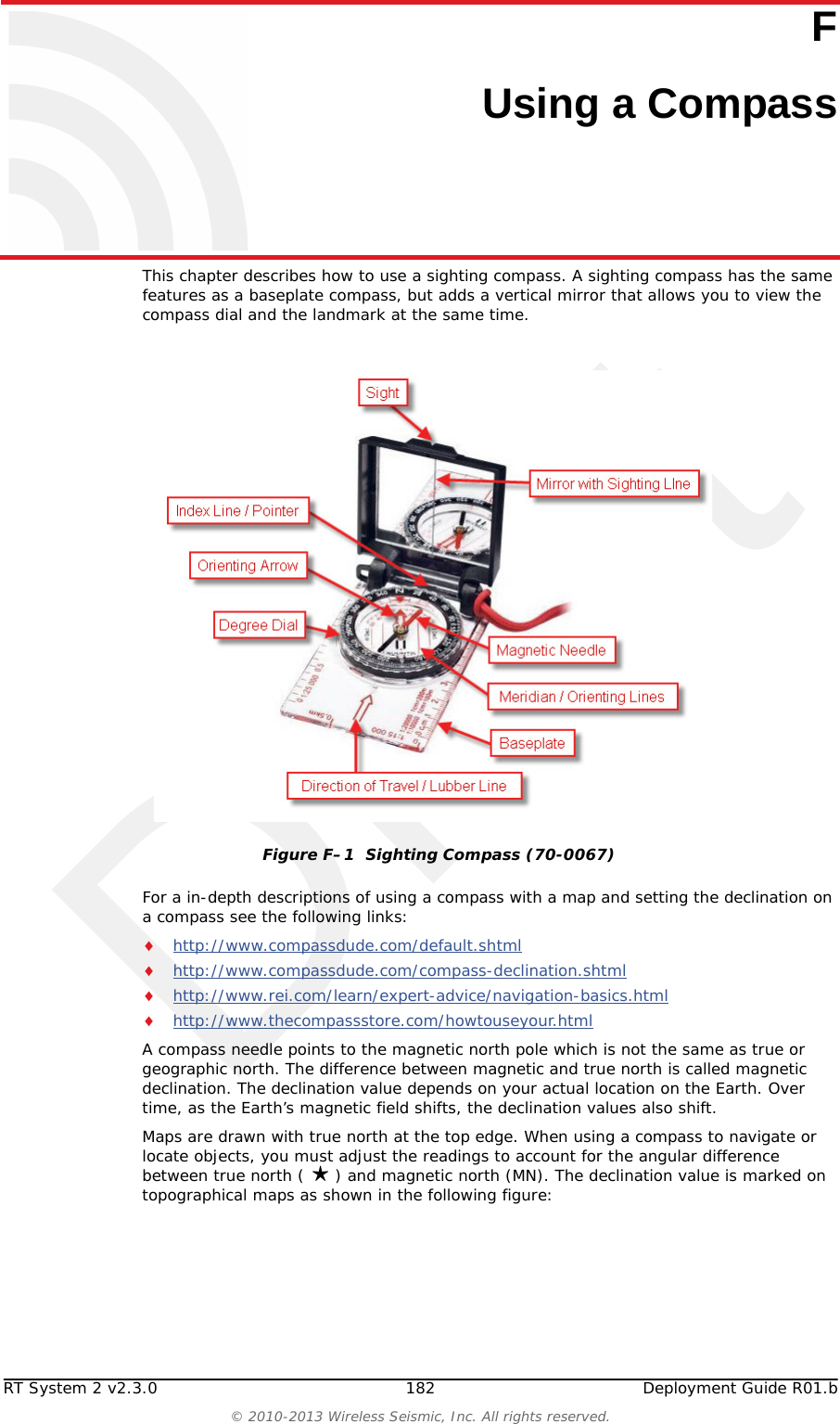 F

Using a Compass

This chapter describes how to use a sighting compass. A sighting compass has the same features as a baseplate compass, but adds a vertical mirror that allows you to view the compass dial and the landmark at the same time.

Sight
Mirror with Sighting LIne
Index Line / Pointer
Orienting Arrow
Degree Dial
Magnetic Needle
Meridian / Orienting Lines
Baseplate
Direction of Travel / Lubber Line

Figure F–1 Sighting Compass (70-0067)

For a in-depth descriptions of using a compass with a map and setting the declination on a compass see the following links:

♦ http://www.compassdude.com/default.shtml
♦ http://www.compassdude.com/compass-declination.shtml
♦ http://www.rei.com/learn/expert-advice/navigation-basics.html
♦ http://www.thecompassstore.com/howtouseyour.html

A compass needle points to the magnetic north pole which is not the same as true or geographic north. The difference between magnetic and true north is called magnetic declination. The declination value depends on your actual location on the Earth. Over time, as the Earth’s magnetic field shifts, the declination values also shift.

Maps are drawn with true north at the top edge. When using a compass to navigate or locate objects, you must adjust the readings to account for the angular difference between true north ( ★ ) and magnetic north (MN). The declination value is marked on topographical maps as shown in the following figure:

RT System 2 v2.3.0 182 Deployment Guide R01.b

© 2010-2013 Wireless Seismic, Inc. All rights reserved.