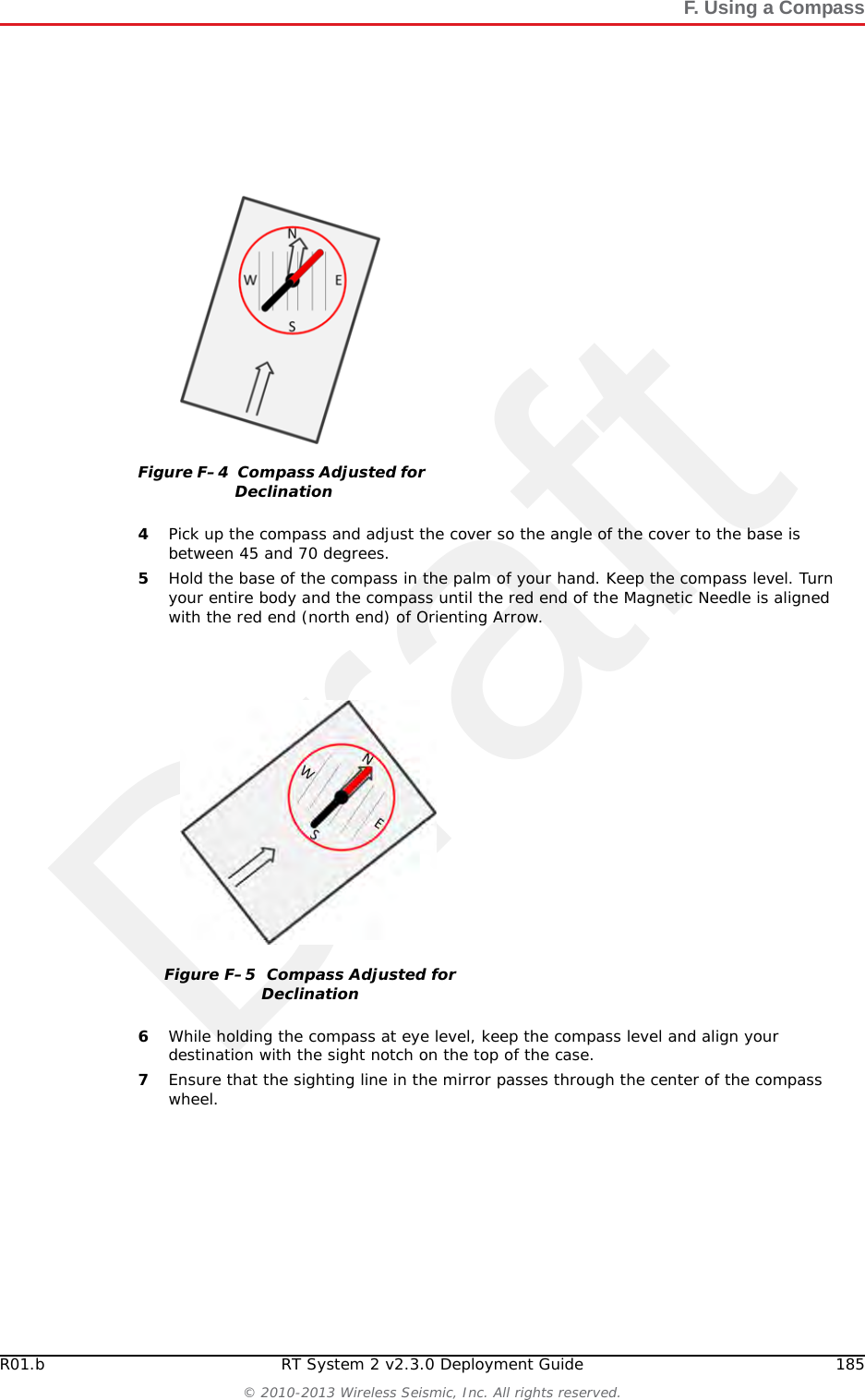 F. Using a Compass

N
W
E
S

Figure F–4 Compass Adjusted for Declination

4 Pick up the compass and adjust the cover so the angle of the cover to the base is between 45 and 70 degrees.

5 Hold the base of the compass in the palm of your hand. Keep the compass level. Turn your entire body and the compass until the red end of the Magnetic Needle is aligned with the red end (north end) of Orienting Arrow.

N
W
E
S

Figure F–5 Compass Adjusted for Declination

6 While holding the compass at eye level, keep the compass level and align your destination with the sight notch on the top of the case.

7 Ensure that the sighting line in the mirror passes through the center of the compass wheel.

Draft

R01.b RT System 2 v2.3.0 Deployment Guide 185

© 2010-2013 Wireless Seismic, Inc. All rights reserved.