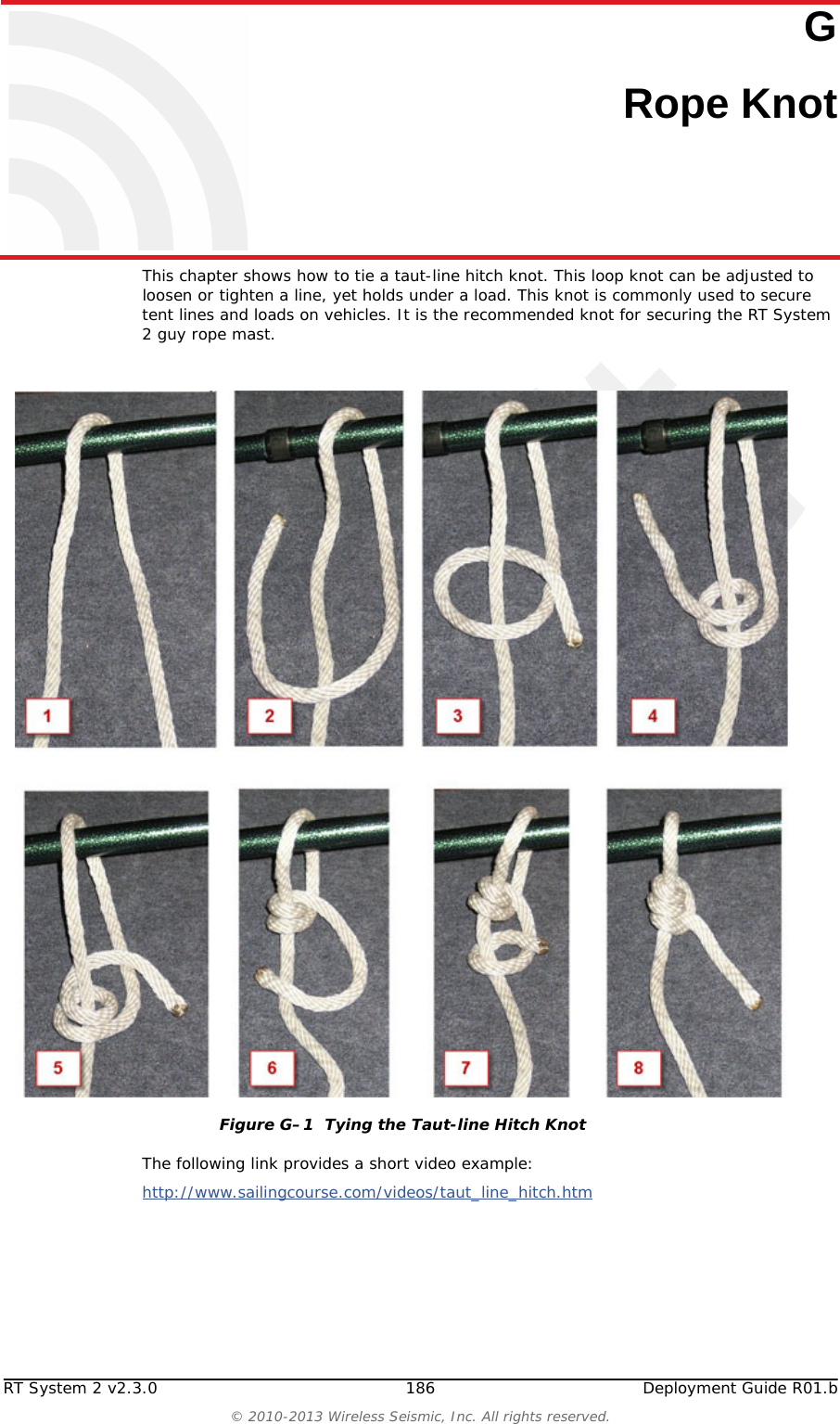 G

Rope Knot

This chapter shows how to tie a taut-line hitch knot. This loop knot can be adjusted to loosen or tighten a line, yet holds under a load. This knot is commonly used to secure tent lines and loads on vehicles. It is the recommended knot for securing the RT System 2 guy rope mast.

1

2

3

4

5

6

7

8

Figure G–1 Tying the Taut-line Hitch Knot

The following link provides a short video example:

http://www.sailingcourse.com/videos/taut_line_hitch.htm

RT System 2 v2.3.0 186 Deployment Guide R01.b

© 2010-2013 Wireless Seismic, Inc. All rights reserved.