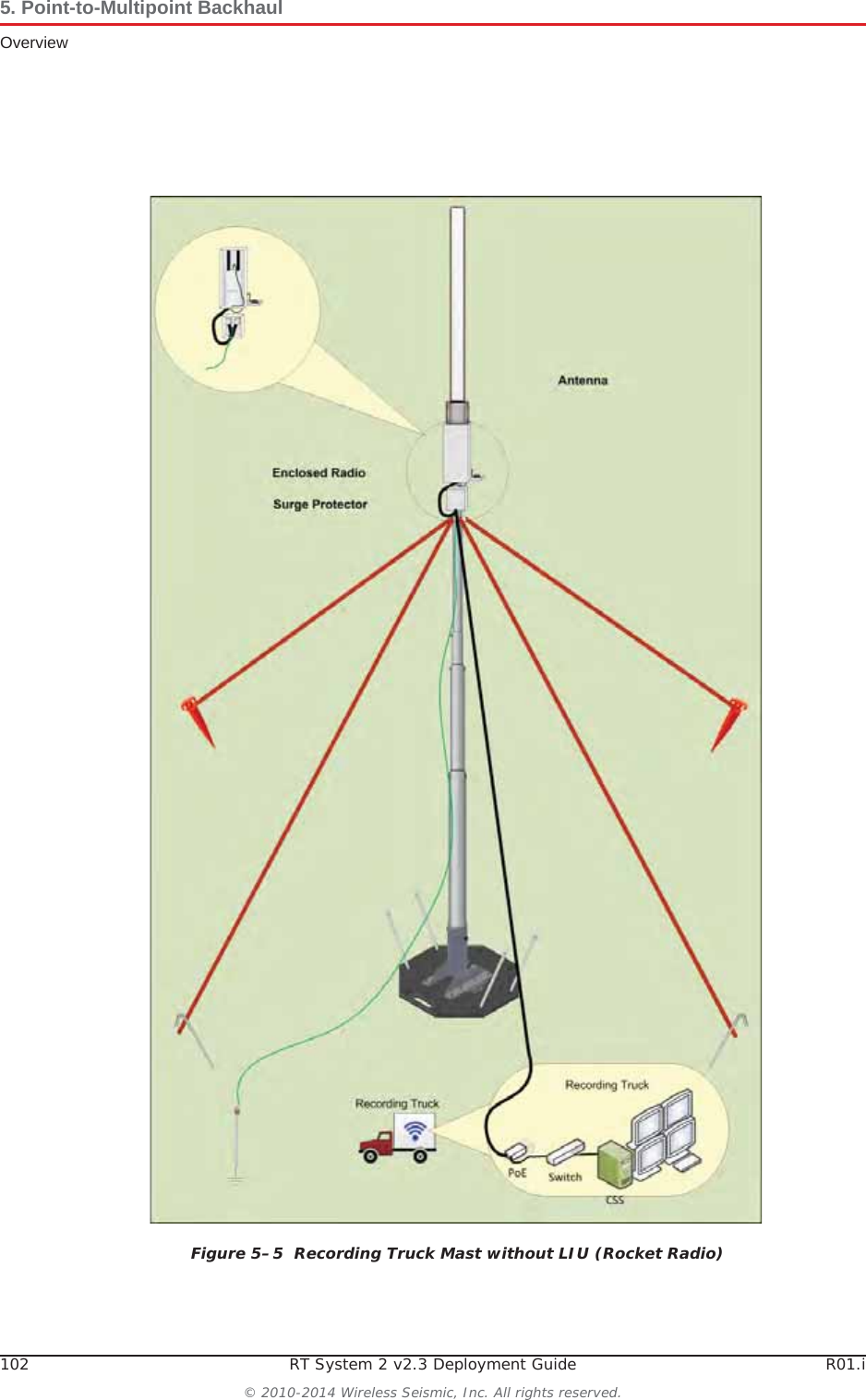 5. Point-to-Multipoint Backhaul
Overview

Antenna

Enclosed Radio

Surge Protector

Recording Truck

Recording Truck

PoE

Switch

CSS

Figure 5–5 Recording Truck Mast without LIU (Rocket Radio)

102 RT System 2 v2.3 Deployment Guide R01.i

© 2010-2014 Wireless Seismic, Inc. All rights reserved.