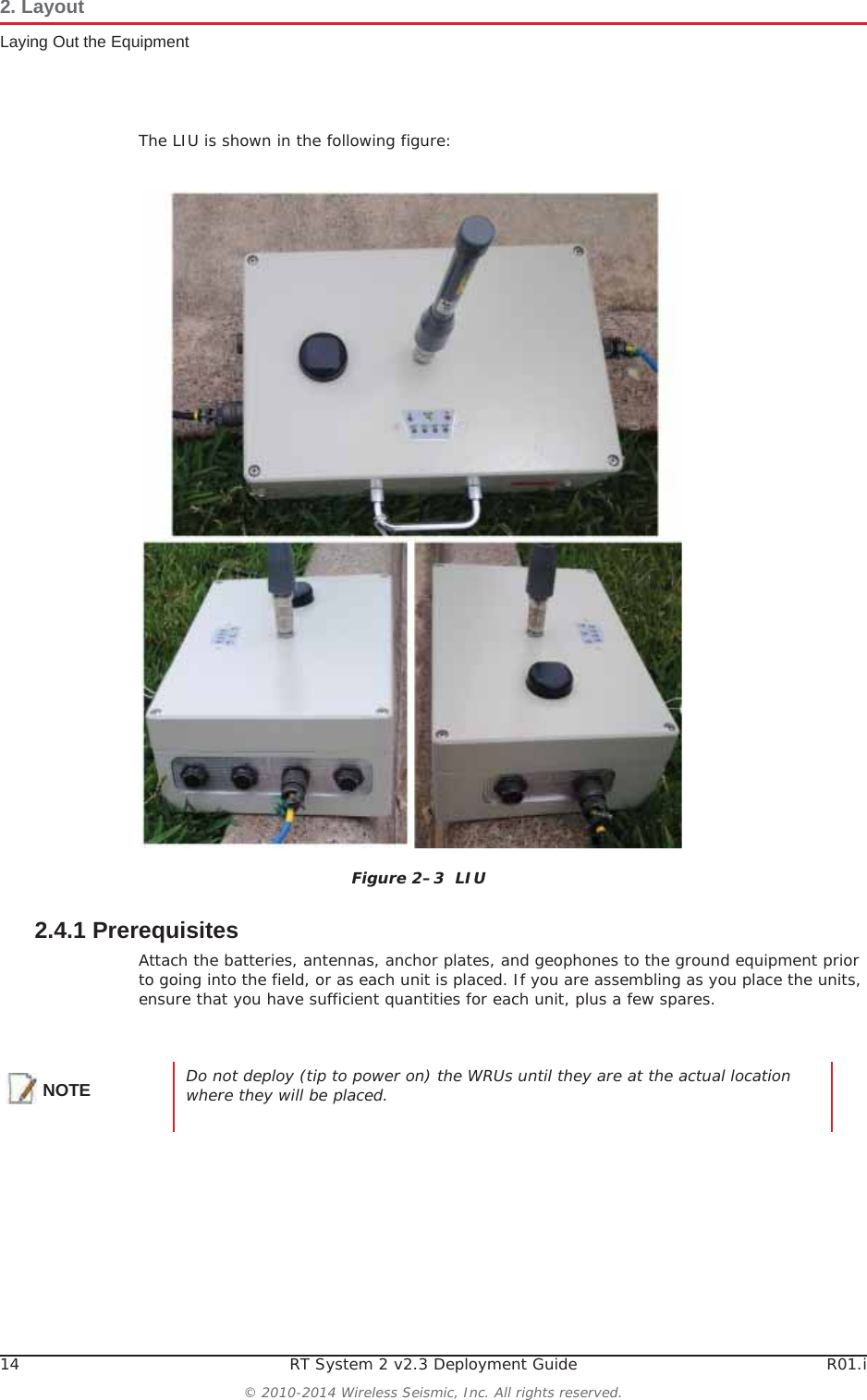 2. Layout
Laying Out the Equipment

The LIU is shown in the following figure:

Figure 2–3 LIU

2.4.1 Prerequisites

Attach the batteries, antennas, anchor plates, and geophones to the ground equipment prior to going into the field, or as each unit is placed. If you are assembling as you place the units, ensure that you have sufficient quantities for each unit, plus a few spares.

NOTE

Do not deploy (tip to power on) the WRUs until they are at the actual location where they will be placed.

14 RT System 2 v2.3 Deployment Guide R01.i

© 2010-2014 Wireless Seismic, Inc. All rights reserved.