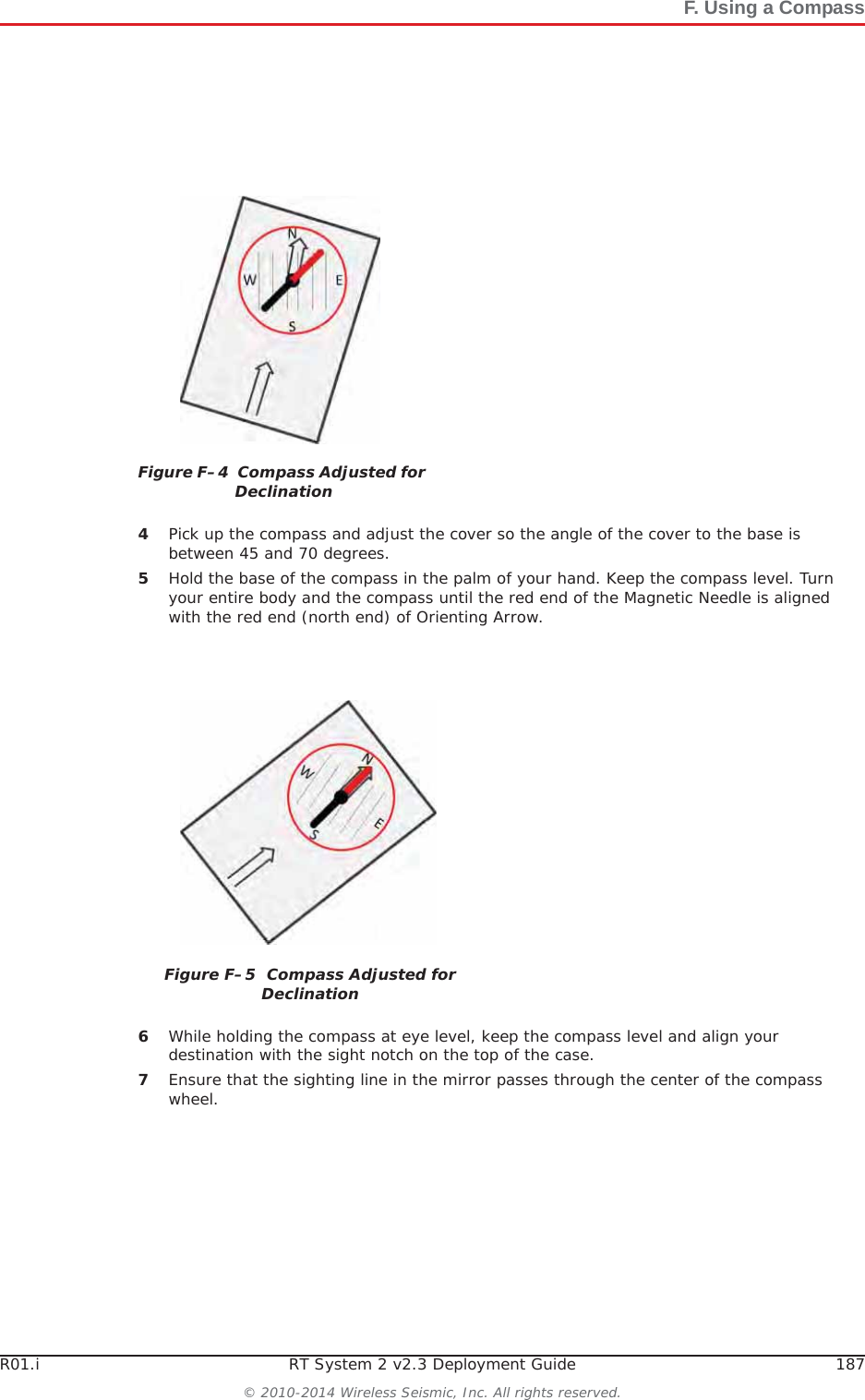 F. Using a Compass

N
W
E
S

Figure F–4 Compass Adjusted for Declination

4 Pick up the compass and adjust the cover so the angle of the cover to the base is between 45 and 70 degrees.

5 Hold the base of the compass in the palm of your hand. Keep the compass level. Turn your entire body and the compass until the red end of the Magnetic Needle is aligned with the red end (north end) of Orienting Arrow.

N
W
E
S

Figure F–5 Compass Adjusted for Declination

6 While holding the compass at eye level, keep the compass level and align your destination with the sight notch on the top of the case.

7 Ensure that the sighting line in the mirror passes through the center of the compass wheel.

R01.i RT System 2 v2.3 Deployment Guide 187

© 2010-2014 Wireless Seismic, Inc. All rights reserved.