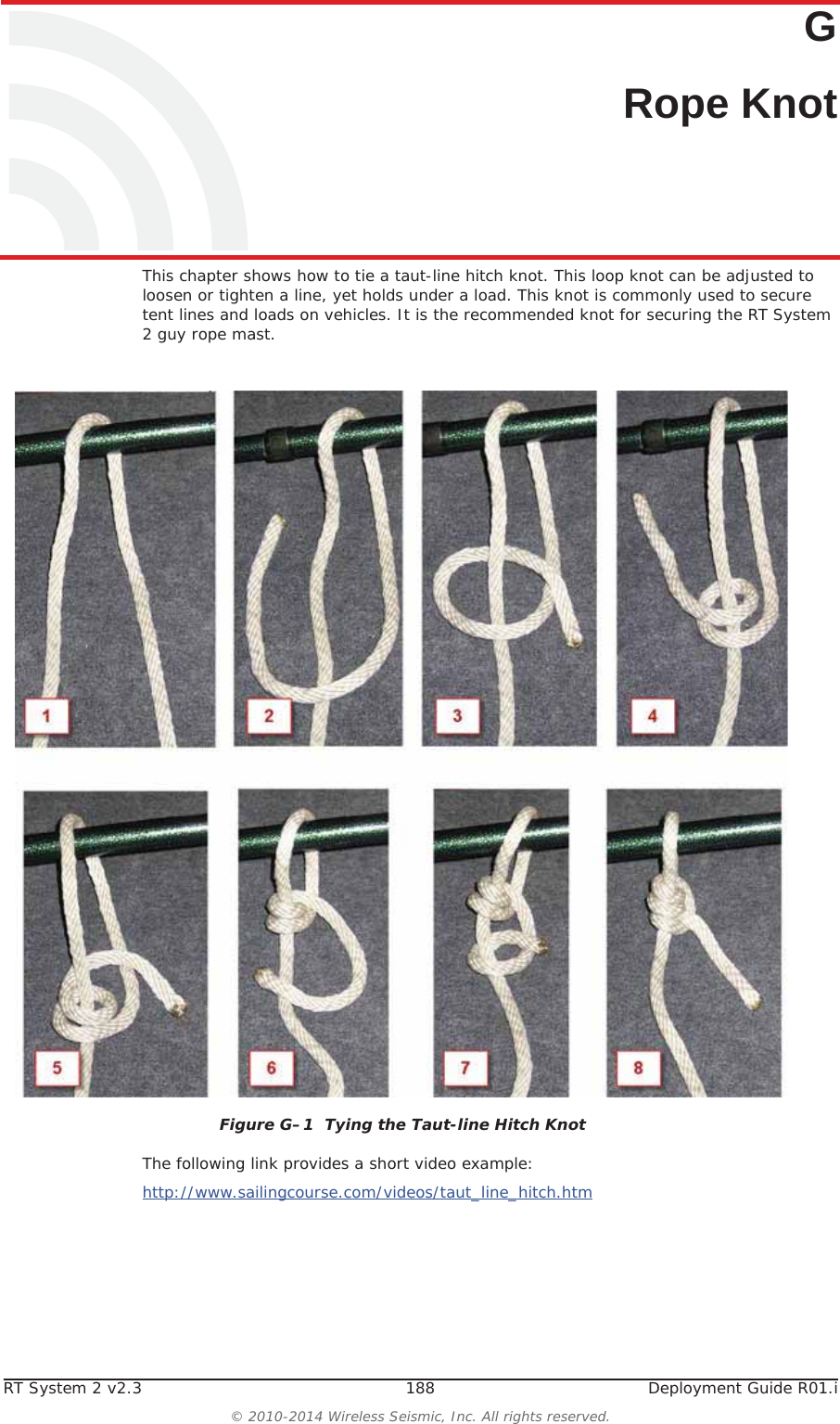 G

Rope Knot

This chapter shows how to tie a taut-line hitch knot. This loop knot can be adjusted to loosen or tighten a line, yet holds under a load. This knot is commonly used to secure tent lines and loads on vehicles. It is the recommended knot for securing the RT System 2 guy rope mast.

1

2

3

4

5

6

7

8

Figure G–1 Tying the Taut-line Hitch Knot

The following link provides a short video example:

http://www.sailingcourse.com/videos/taut_line_hitch.htm

RT System 2 v2.3 188 Deployment Guide R01.i

© 2010-2014 Wireless Seismic, Inc. All rights reserved.