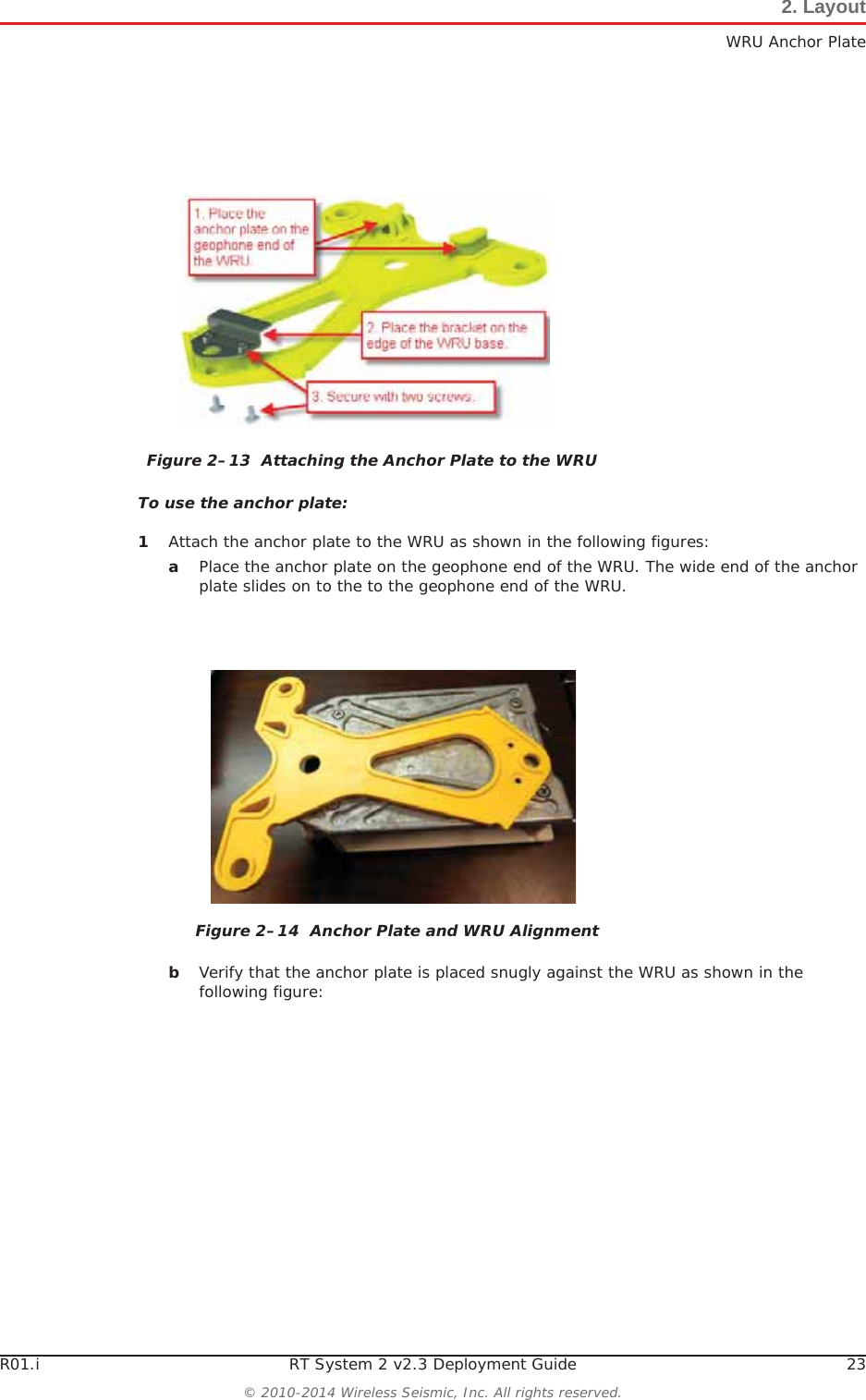 2. Layout
WRU Anchor Plate

1. Place the anchor plate on the geophone end of the WRU.

2. Place the bracket on the edge of the WRU base.

3. Secure with two screws.

Figure 2–13 Attaching the Anchor Plate to the WRU

To use the anchor plate:

1 Attach the anchor plate to the WRU as shown in the following figures:

a Place the anchor plate on the geophone end of the WRU. The wide end of the anchor plate slides on to the to the geophone end of the WRU.

Figure 2–14 Anchor Plate and WRU Alignment

b Verify that the anchor plate is placed snugly against the WRU as shown in the following figure:

R01.i RT System 2 v2.3 Deployment Guide 23

© 2010-2014 Wireless Seismic, Inc. All rights reserved.