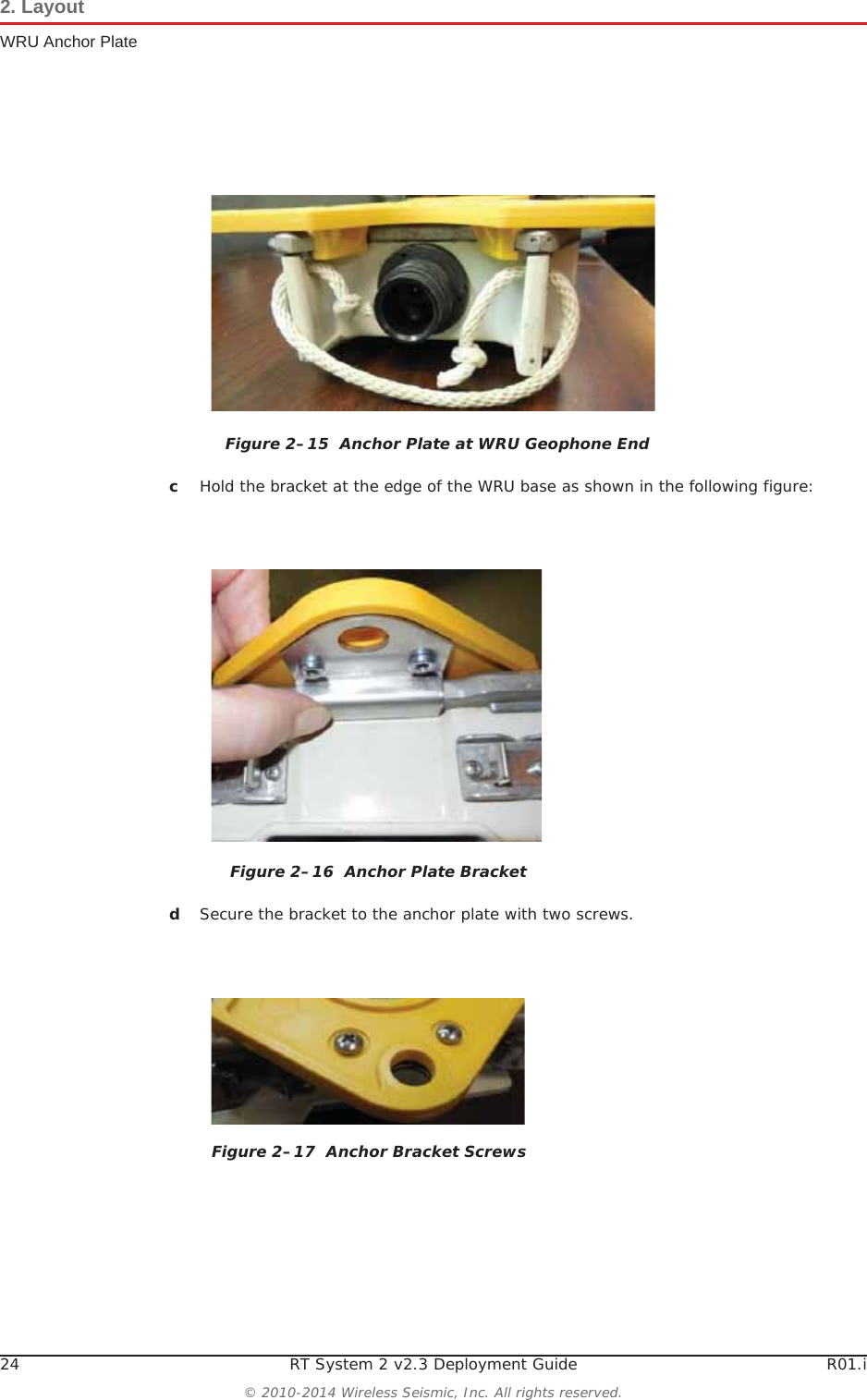 2. Layout
WRU Anchor Plate

Figure 2–15 Anchor Plate at WRU Geophone End

c Hold the bracket at the edge of the WRU base as shown in the following figure:

Figure 2–16 Anchor Plate Bracket

d Secure the bracket to the anchor plate with two screws.

Figure 2–17 Anchor Bracket Screws

24 RT System 2 v2.3 Deployment Guide R01.i

© 2010-2014 Wireless Seismic, Inc. All rights reserved.