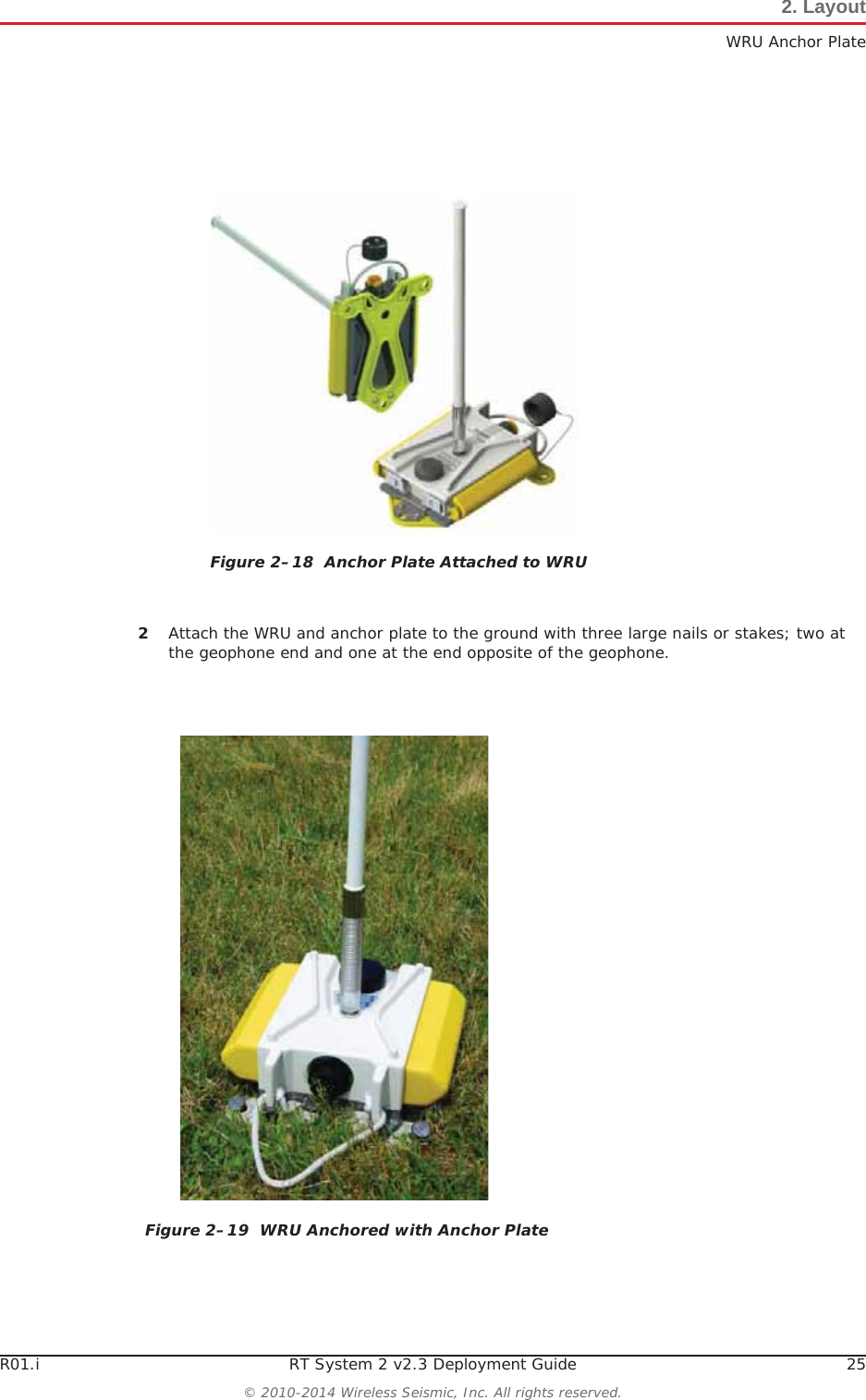 2. Layout
WRU Anchor Plate

Figure 2–18 Anchor Plate Attached to WRU

2 Attach the WRU and anchor plate to the ground with three large nails or stakes; two at the geophone end and one at the end opposite of the geophone.

Figure 2–19 WRU Anchored with Anchor Plate

R01.i RT System 2 v2.3 Deployment Guide 25

© 2010-2014 Wireless Seismic, Inc. All rights reserved.