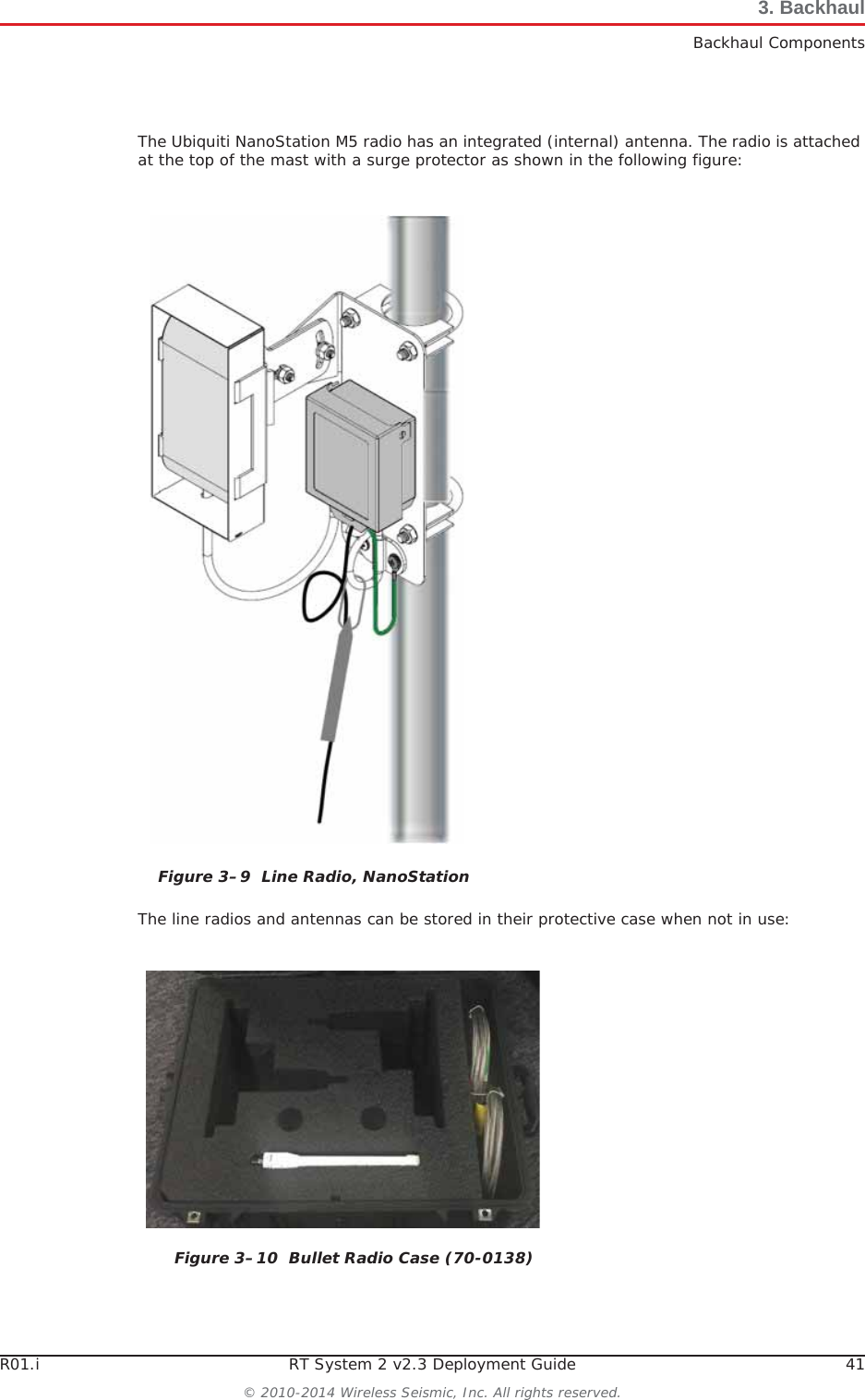 3. Backhaul
Backhaul Components

The Ubiquiti NanoStation M5 radio has an integrated (internal) antenna. The radio is attached at the top of the mast with a surge protector as shown in the following figure:

Figure 3–9 Line Radio, NanoStation

The line radios and antennas can be stored in their protective case when not in use:

Figure 3–10 Bullet Radio Case (70-0138)

R01.i RT System 2 v2.3 Deployment Guide 41
© 2010-2014 Wireless Seismic, Inc. All rights reserved.