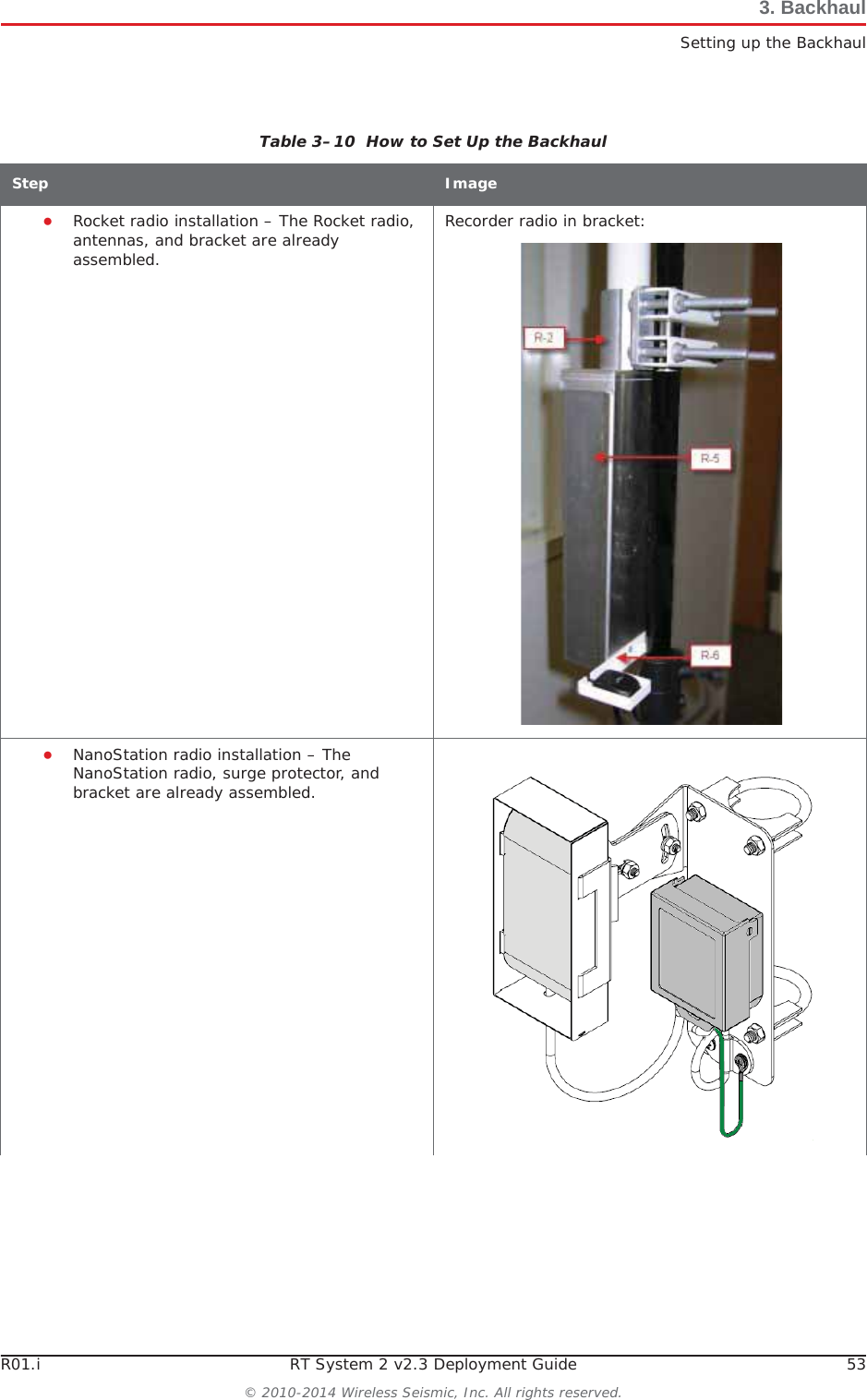 3. Backhaul
Setting up the Backhaul

Table 3–10 How to Set Up the Backhaul

| Step | Image |
|---|---|
| • Rocket radio installation – The Rocket radio, antennas, and bracket are already assembled. | Recorder radio in bracket: R-2 R-5 R-6 |
| • NanoStation radio installation – The NanoStation radio, surge protector, and bracket are already assembled. | |

R01.i RT System 2 v2.3 Deployment Guide 53

© 2010-2014 Wireless Seismic, Inc. All rights reserved.