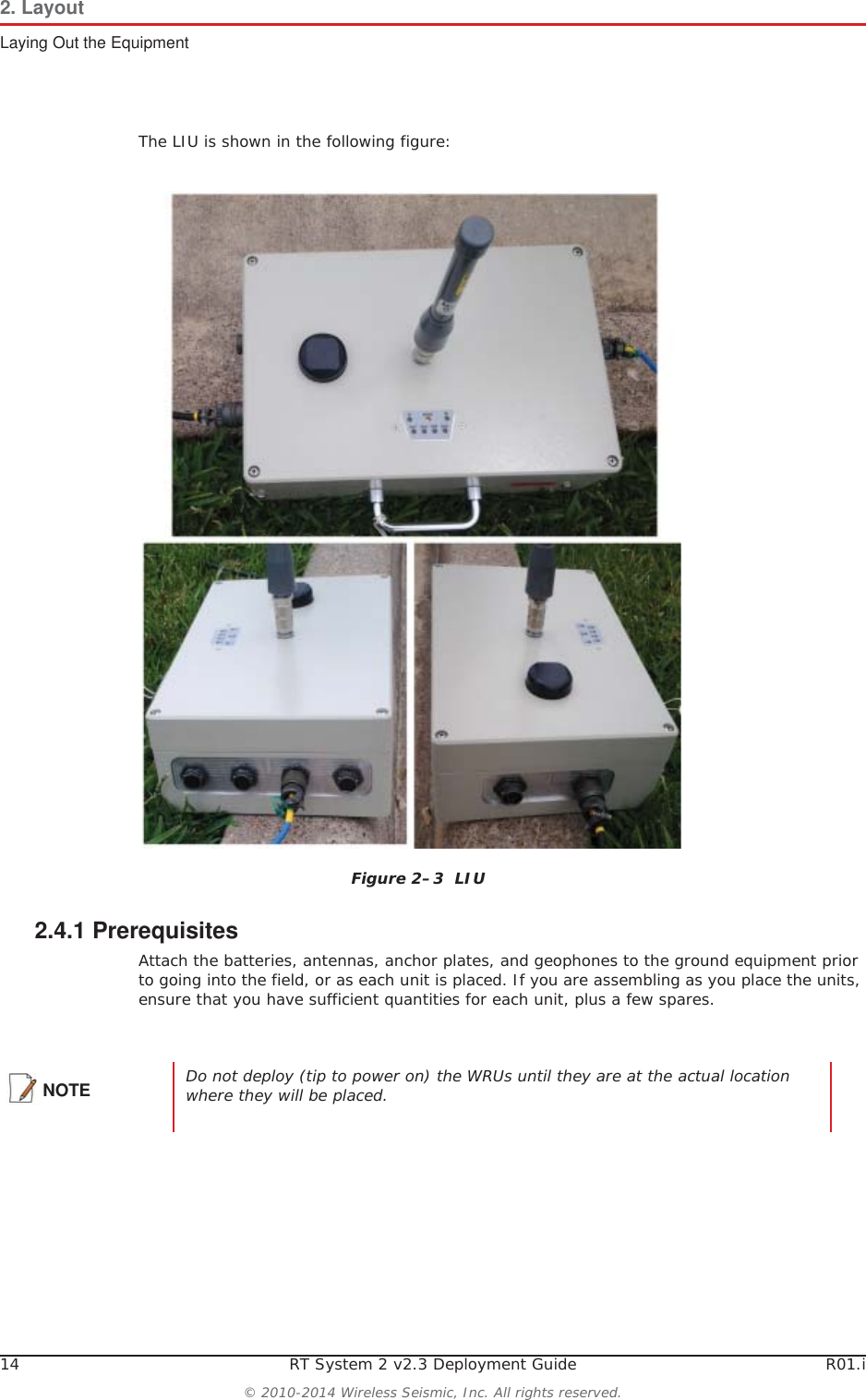 2. Layout
Laying Out the Equipment

The LIU is shown in the following figure:

Figure 2–3 LIU

2.4.1 Prerequisites

Attach the batteries, antennas, anchor plates, and geophones to the ground equipment prior to going into the field, or as each unit is placed. If you are assembling as you place the units, ensure that you have sufficient quantities for each unit, plus a few spares.

NOTE

Do not deploy (tip to power on) the WRUs until they are at the actual location where they will be placed.

14 RT System 2 v2.3 Deployment Guide R01.i

© 2010-2014 Wireless Seismic, Inc. All rights reserved.