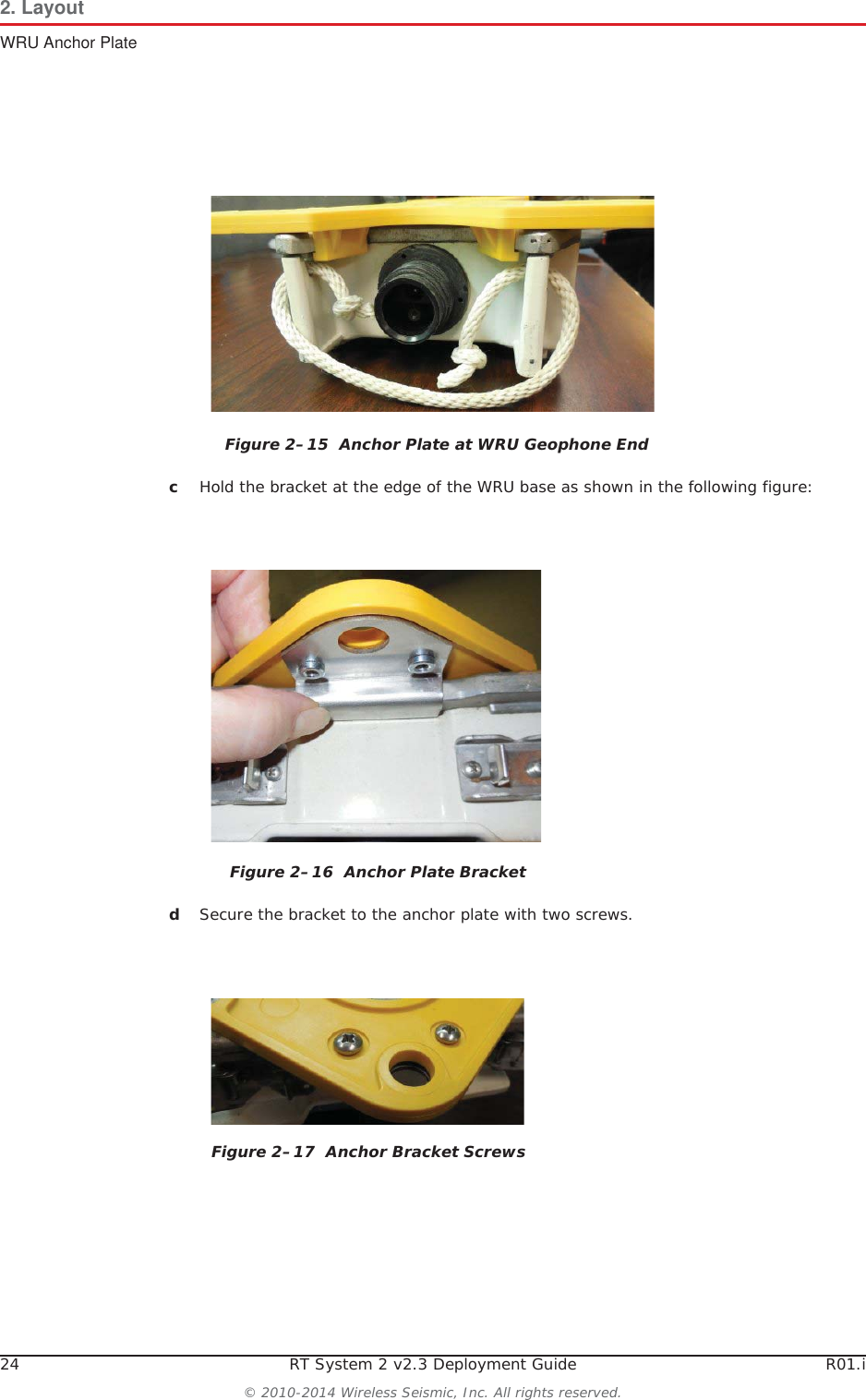 2. Layout
WRU Anchor Plate

Figure 2–15 Anchor Plate at WRU Geophone End

c Hold the bracket at the edge of the WRU base as shown in the following figure:

Figure 2–16 Anchor Plate Bracket

d Secure the bracket to the anchor plate with two screws.

Figure 2–17 Anchor Bracket Screws

24 RT System 2 v2.3 Deployment Guide R01.i

© 2010-2014 Wireless Seismic, Inc. All rights reserved.