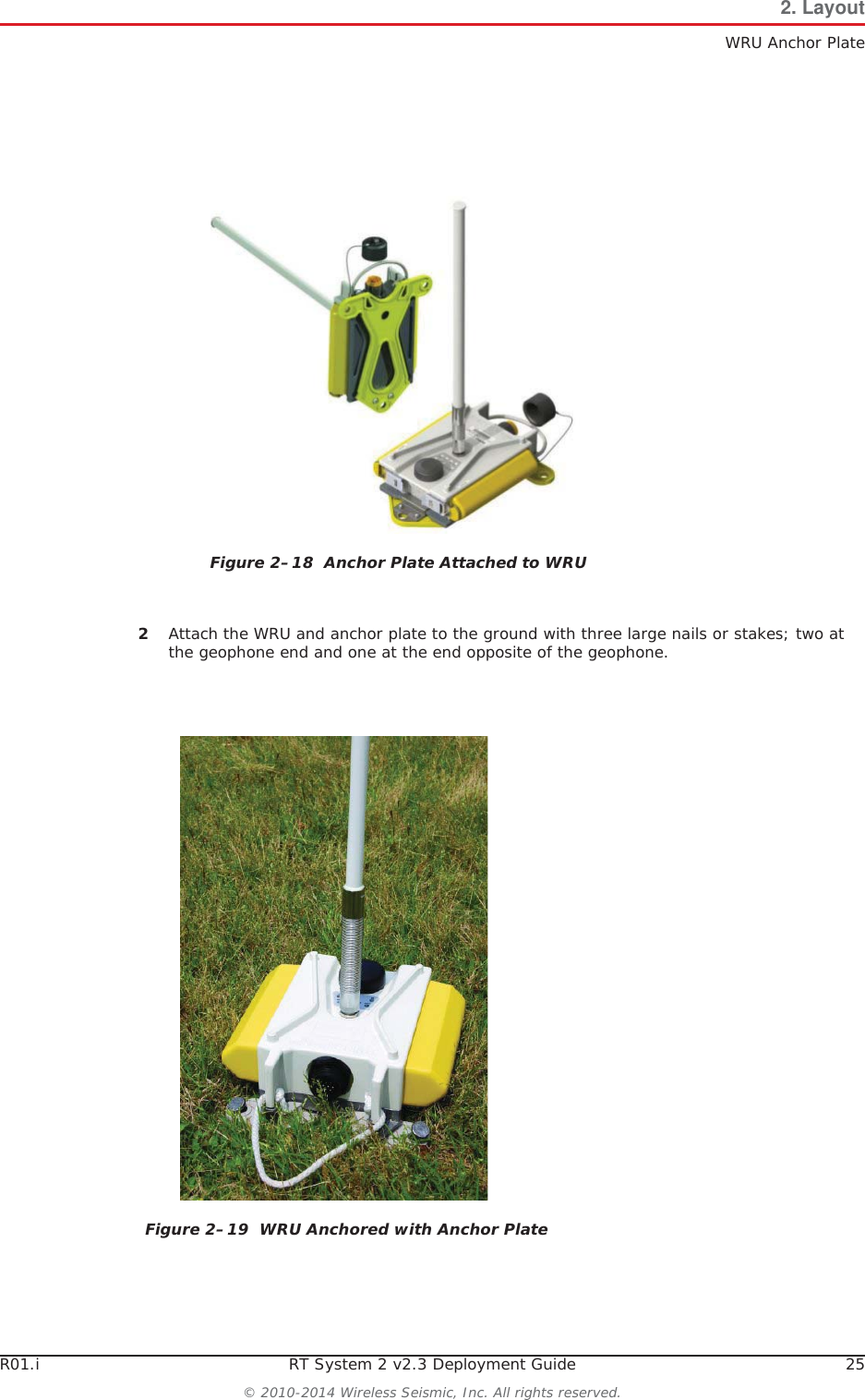 2. Layout

WRU Anchor Plate

Figure 2–18 Anchor Plate Attached to WRU

2 Attach the WRU and anchor plate to the ground with three large nails or stakes; two at the geophone end and one at the end opposite of the geophone.

Figure 2–19 WRU Anchored with Anchor Plate

R01.i RT System 2 v2.3 Deployment Guide 25

© 2010-2014 Wireless Seismic, Inc. All rights reserved.