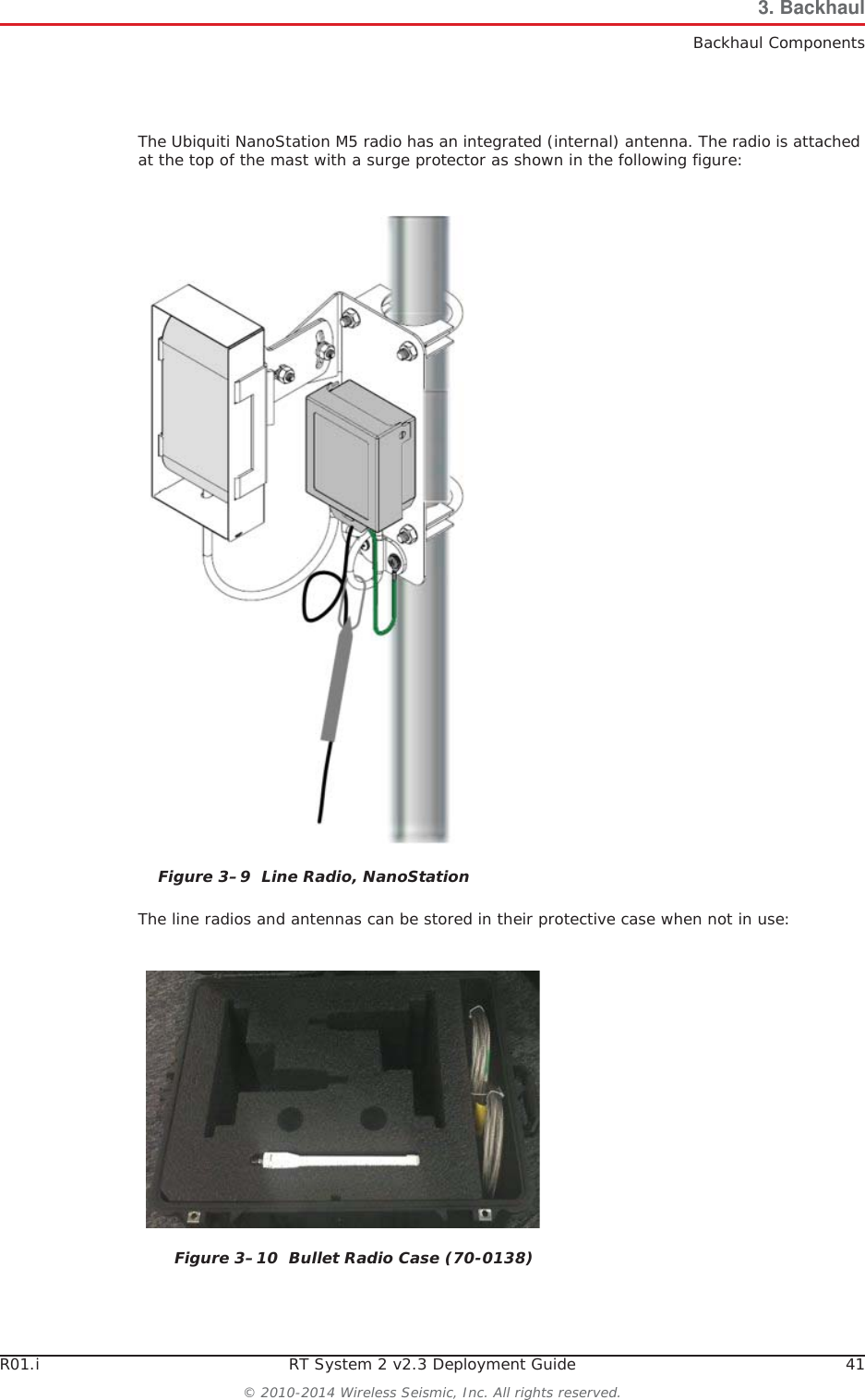 3. Backhaul
Backhaul Components

The Ubiquiti NanoStation M5 radio has an integrated (internal) antenna. The radio is attached at the top of the mast with a surge protector as shown in the following figure:

Figure 3–9 Line Radio, NanoStation

The line radios and antennas can be stored in their protective case when not in use:

Figure 3–10 Bullet Radio Case (70-0138)

R01.i RT System 2 v2.3 Deployment Guide 41

© 2010-2014 Wireless Seismic, Inc. All rights reserved.