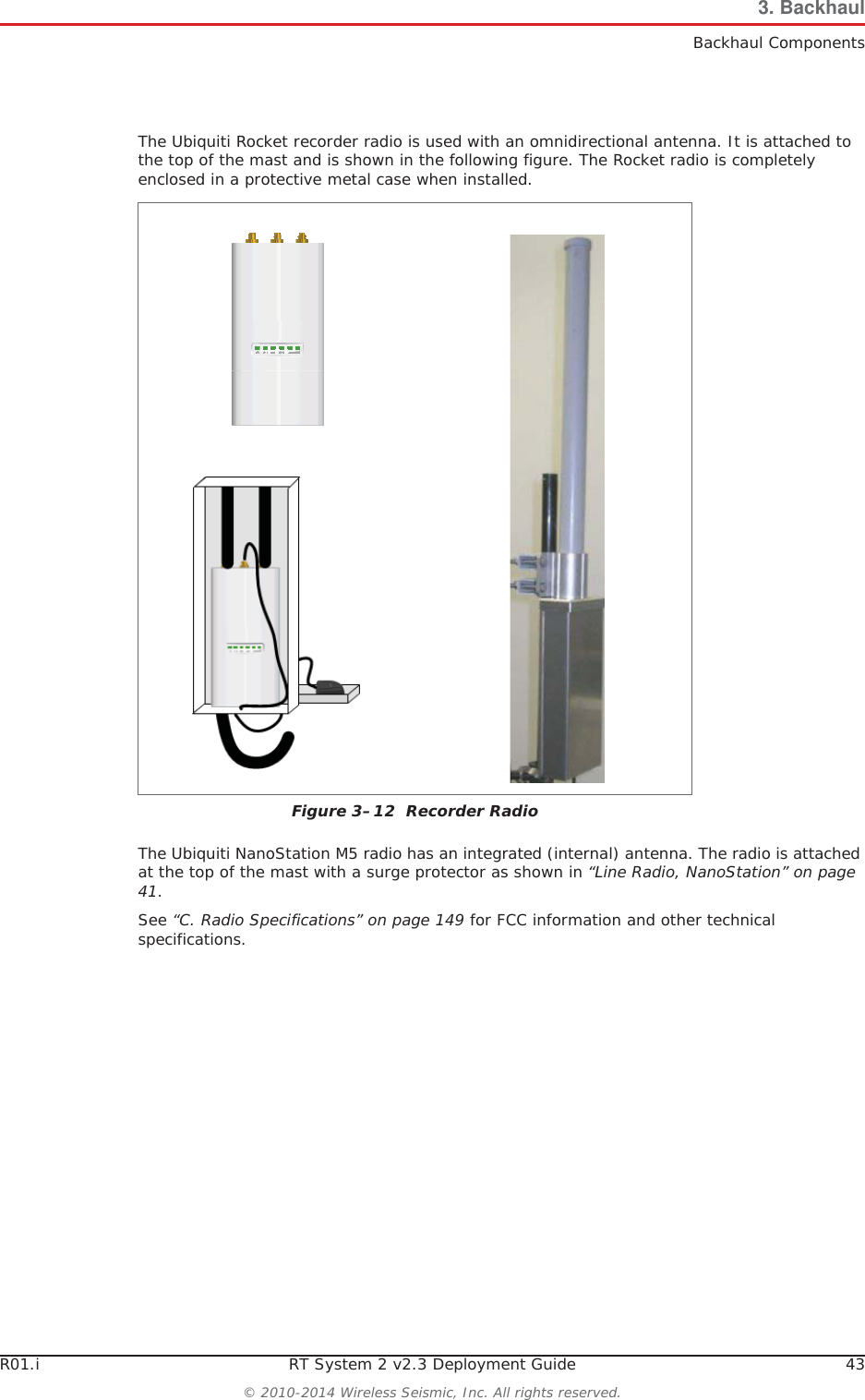 3. Backhaul
Backhaul Components

The Ubiquiti Rocket recorder radio is used with an omnidirectional antenna. It is attached to the top of the mast and is shown in the following figure. The Rocket radio is completely enclosed in a protective metal case when installed.

Figure 3–12 Recorder Radio

The Ubiquiti NanoStation M5 radio has an integrated (internal) antenna. The radio is attached at the top of the mast with a surge protector as shown in “Line Radio, NanoStation” on page 41.

See “C. Radio Specifications” on page 149 for FCC information and other technical specifications.

R01.i RT System 2 v2.3 Deployment Guide 43

© 2010-2014 Wireless Seismic, Inc. All rights reserved.