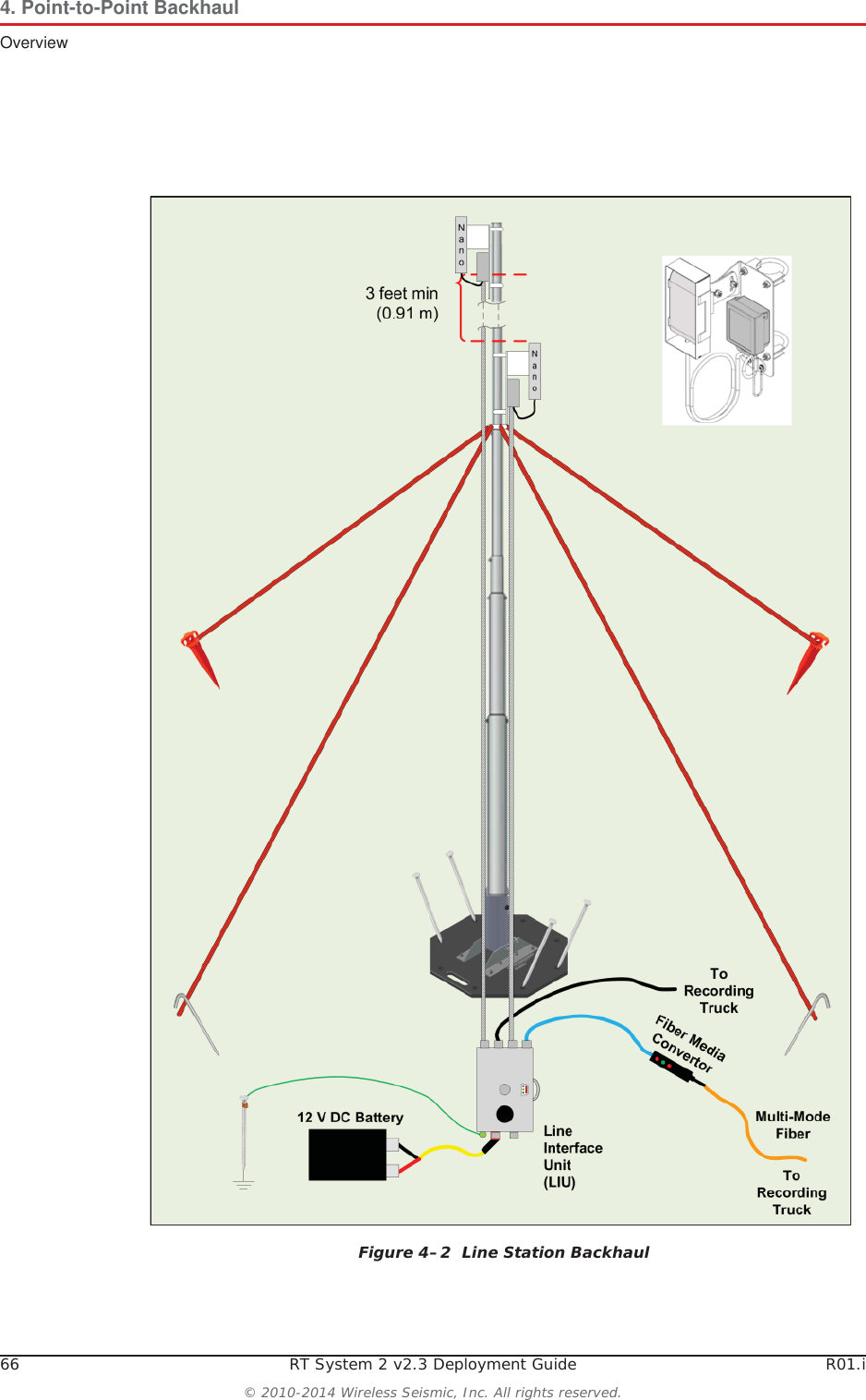 4. Point-to-Point Backhaul

Overview

Nano

3 feet min
(0.91 m)

Nano

To
Recording
Truck

Fiber Media
Convertor

12 V DC Battery

Line
Interface
Unit
(LIU)

Multi-Mode
Fiber

To
Recording
Truck

Figure 4–2 Line Station Backhaul

66 RT System 2 v2.3 Deployment Guide R01.i

© 2010-2014 Wireless Seismic, Inc. All rights reserved.