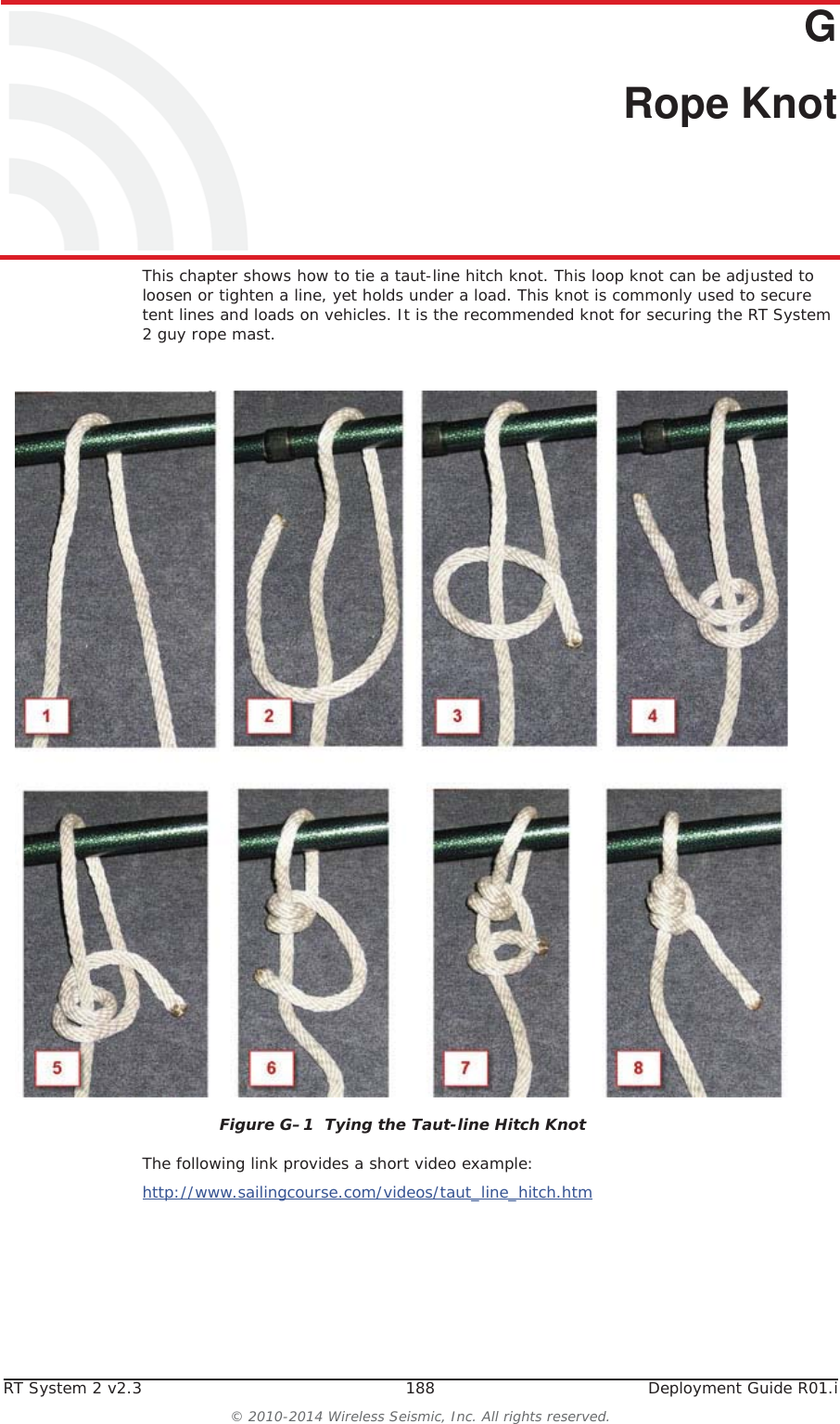 G

Rope Knot

This chapter shows how to tie a taut-line hitch knot. This loop knot can be adjusted to loosen or tighten a line, yet holds under a load. This knot is commonly used to secure tent lines and loads on vehicles. It is the recommended knot for securing the RT System 2 guy rope mast.

1

2

3

4

5

6

7

8

Figure G–1 Tying the Taut-line Hitch Knot

The following link provides a short video example:

http://www.sailingcourse.com/videos/taut_line_hitch.htm

RT System 2 v2.3 188 Deployment Guide R01.i

© 2010-2014 Wireless Seismic, Inc. All rights reserved.