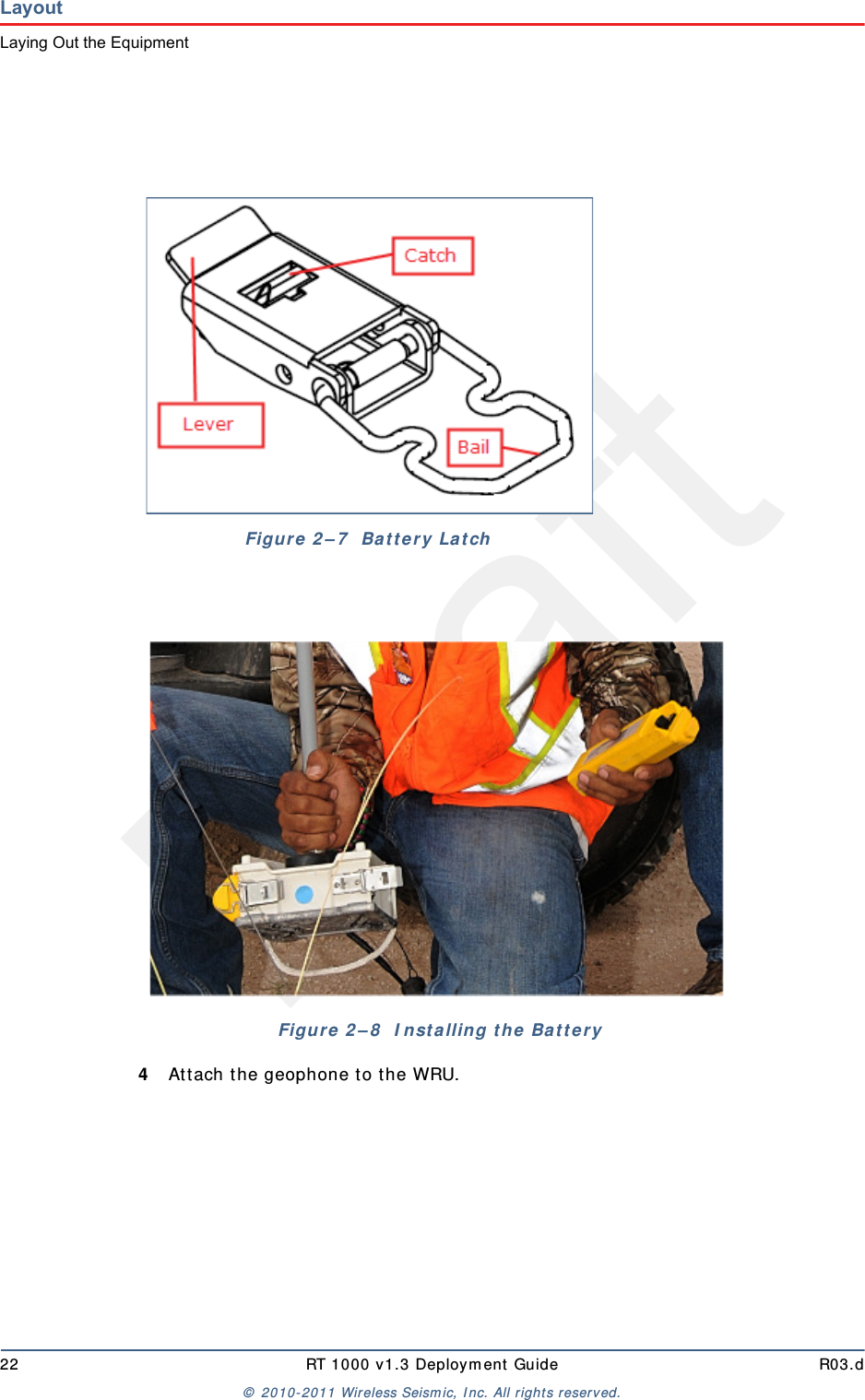 Layout

Laying Out the Equipment

Catch

Lever

Bail

Figure 2–7 Battery Latch

Figure 2–8 Installing the Battery

4 Attach the geophone to the WRU.

22 RT 1000 v1.3 Deployment Guide R03.d

© 2010-2011 Wireless Seismic, Inc. All rights reserved.