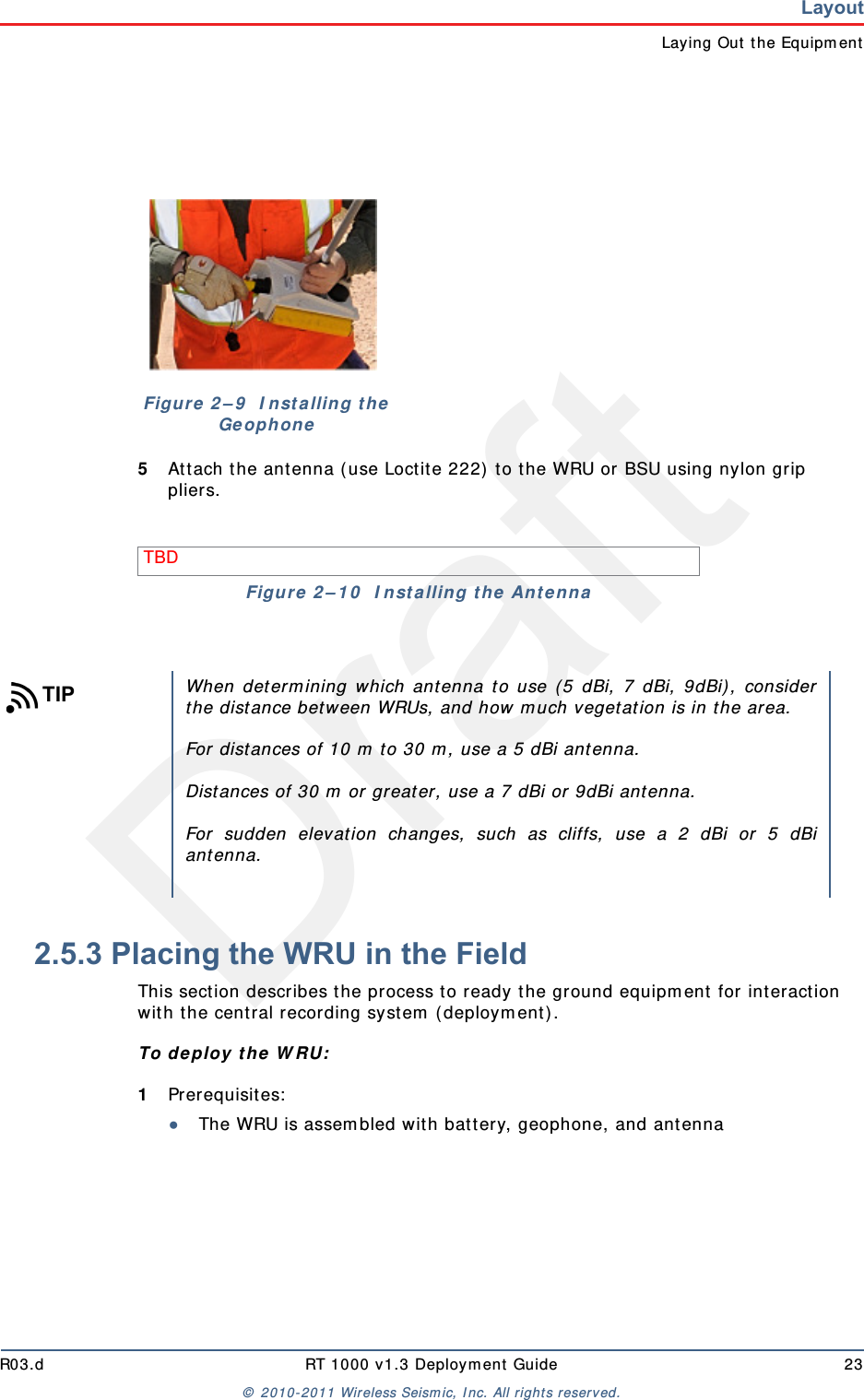 Layout
Laying Out the Equipment

Figure 2–9 Installing the Geophone

5 Attach the antenna (use Loctite 222) to the WRU or BSU using nylon grip pliers.

TBD

Figure 2–10 Installing the Antenna

TIP

When determining which antenna to use (5 dBi, 7 dBi, 9dBi), consider the distance between WRUs, and how much vegetation is in the area.

For distances of 10 m to 30 m, use a 5 dBi antenna.

Distances of 30 m or greater, use a 7 dBi or 9dBi antenna.

For sudden elevation changes, such as cliffs, use a 2 dBi or 5 dBi antenna.

Draft

2.5.3 Placing the WRU in the Field

This section describes the process to ready the ground equipment for interaction with the central recording system (deployment).

To deploy the WRU:

1 Prerequisites:

• The WRU is assembled with battery, geophone, and antenna

R03.d RT 1000 v1.3 Deployment Guide 23

© 2010-2011 Wireless Seismic, Inc. All rights reserved.