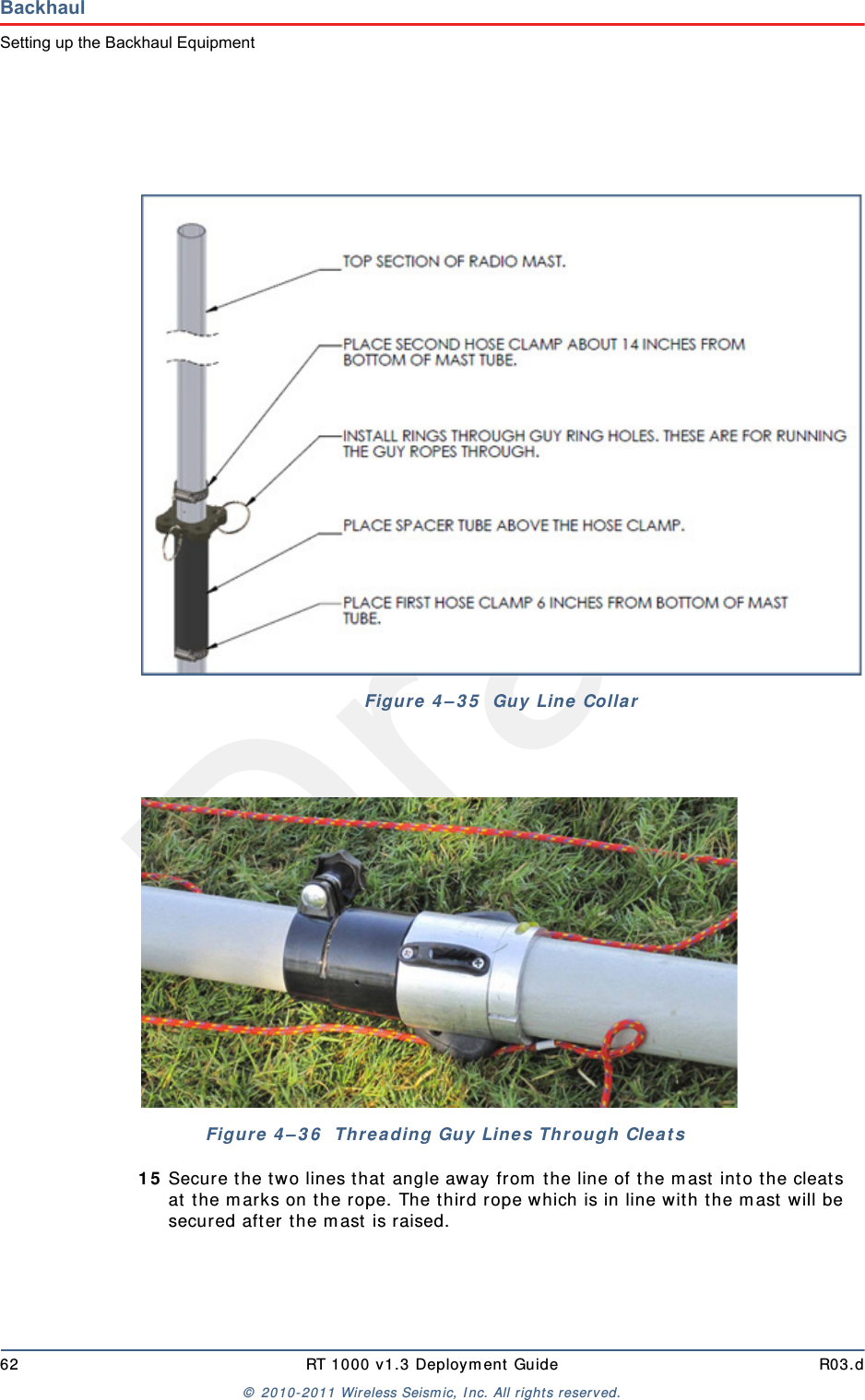 Backhaul
Setting up the Backhaul Equipment

TOP SECTION OF RADIO MAST.

PLACE SECOND HOSE CLAMP ABOUT 14 INCHES FROM BOTTOM OF MAST TUBE.

INSTALL RINGS THROUGH GUY RING HOLES. THESE ARE FOR RUNNING THE GUY ROPES THROUGH.

PLACE SPACER TUBE ABOVE THE HOSE CLAMP.

PLACE FIRST HOSE CLAMP 6 INCHES FROM BOTTOM OF MAST TUBE.

Figure 4–35 Guy Line Collar

Figure 4–36 Threading Guy Lines Through Cleats

15 Secure the two lines that angle away from the line of the mast into the cleats at the marks on the rope. The third rope which is in line with the mast will be secured after the mast is raised.

62 RT 1000 v1.3 Deployment Guide R03.d

© 2010-2011 Wireless Seismic, Inc. All rights reserved.