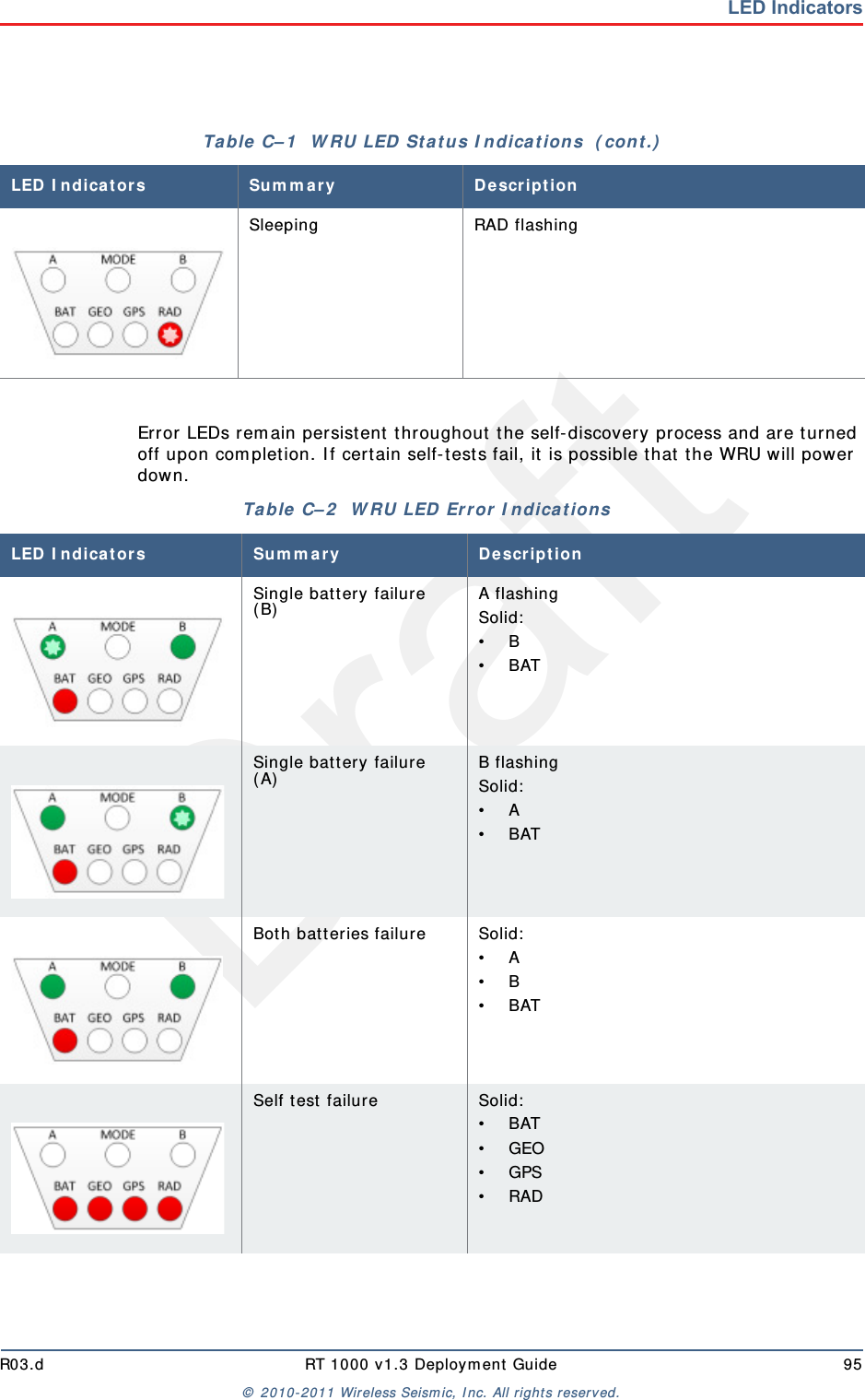 LED Indicators

Table C–1 WRU LED Status Indications (cont.)

| LED Indicators | Summary | Description |
|---|---|---|
| A MODE B BAT GEO GPS RAD | Sleeping | RAD flashing |

Error LEDs remain persistent throughout the self-discovery process and are turned off upon completion. If certain self-tests fail, it is possible that the WRU will power down.

Table C–2 WRU LED Error Indications

| LED Indicators | Summary | Description |
|---|---|---|
| A MODE B BAT GEO GPS RAD | Single battery failure (B) | A flashing Solid: • B • BAT |
| A MODE B BAT GEO GPS RAD | Single battery failure (A) | B flashing Solid: • A • BAT |
| A MODE B BAT GEO GPS RAD | Both batteries failure | Solid: • A • B • BAT |
| A MODE B BAT GEO GPS RAD | Self test failure | Solid: • BAT • GEO • GPS • RAD |

Draft

R03.d RT 1000 v1.3 Deployment Guide 95

© 2010-2011 Wireless Seismic, Inc. All rights reserved.