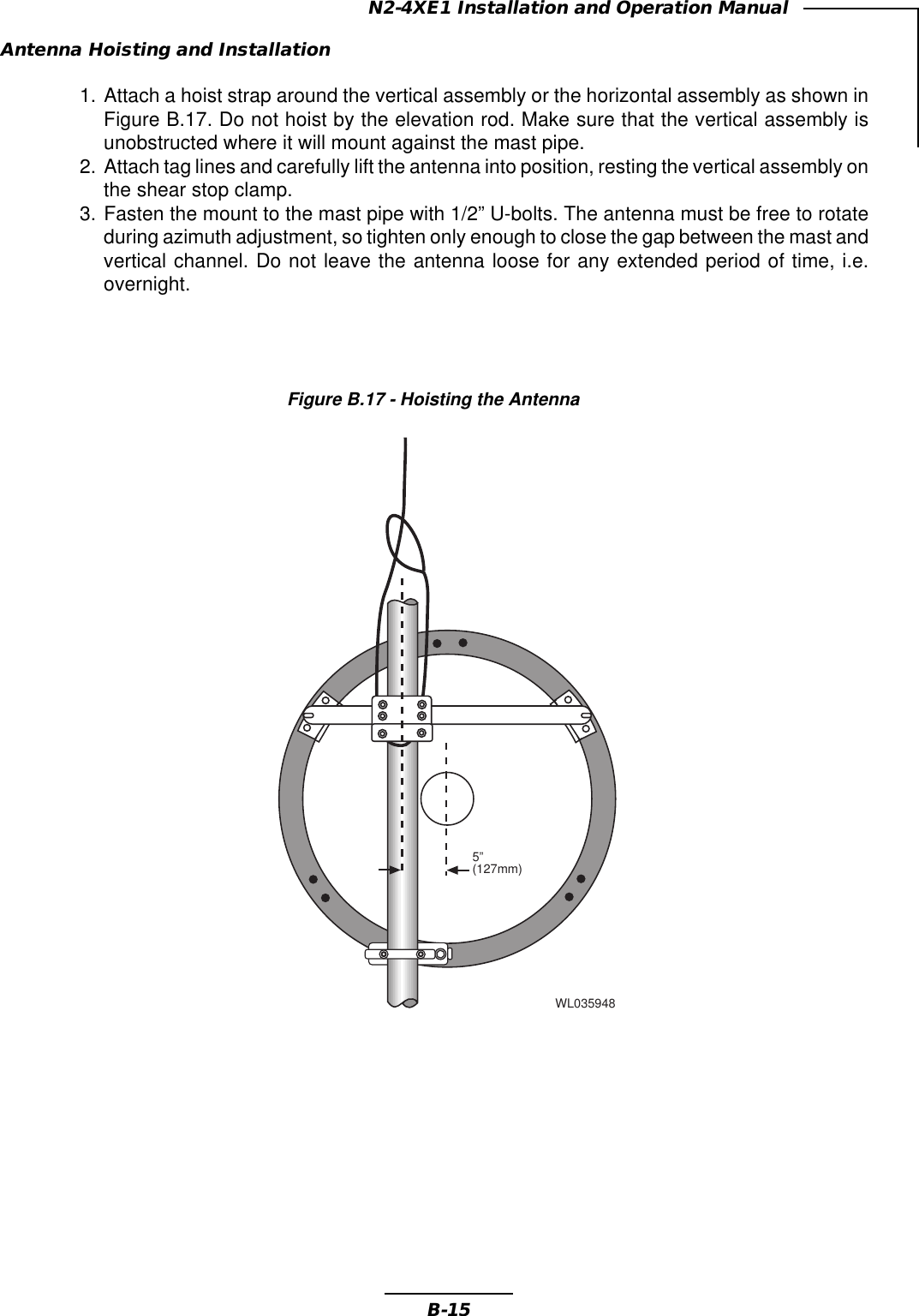 N2-4XE1 Installation and Operation Manual

Antenna Hoisting and Installation

1. Attach a hoist strap around the vertical assembly or the horizontal assembly as shown in Figure B.17. Do not hoist by the elevation rod. Make sure that the vertical assembly is unobstructed where it will mount against the mast pipe.
2. Attach tag lines and carefully lift the antenna into position, resting the vertical assembly on the shear stop clamp.
3. Fasten the mount to the mast pipe with 1/2” U-bolts. The antenna must be free to rotate during azimuth adjustment, so tighten only enough to close the gap between the mast and vertical channel. Do not leave the antenna loose for any extended period of time, i.e. overnight.

Figure B.17 - Hoisting the Antenna

5”
(127mm)

WL035948

B-15