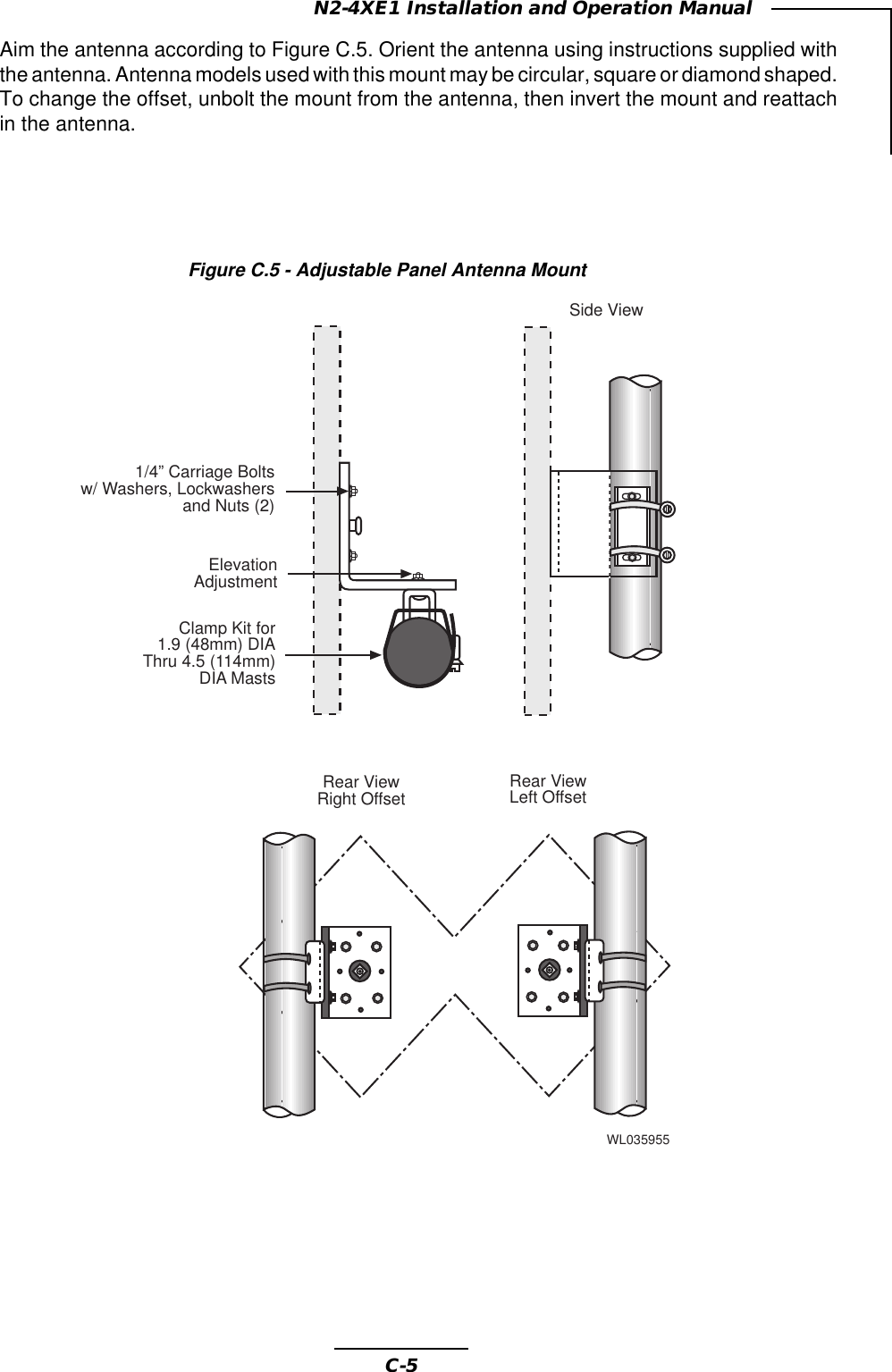 N2-4XE1 Installation and Operation Manual

Aim the antenna according to Figure C.5. Orient the antenna using instructions supplied with the antenna. Antenna models used with this mount may be circular, square or diamond shaped. To change the offset, unbolt the mount from the antenna, then invert the mount and reattach in the antenna.

Figure C.5 - Adjustable Panel Antenna Mount

Side View

1/4” Carriage Bolts w/ Washers, Lockwashers and Nuts (2)

Elevation Adjustment

Clamp Kit for 1.9 (48mm) DIA Thru 4.5 (114mm) DIA Masts

Rear View Right Offset

Rear View Left Offset

WL035955

C-5