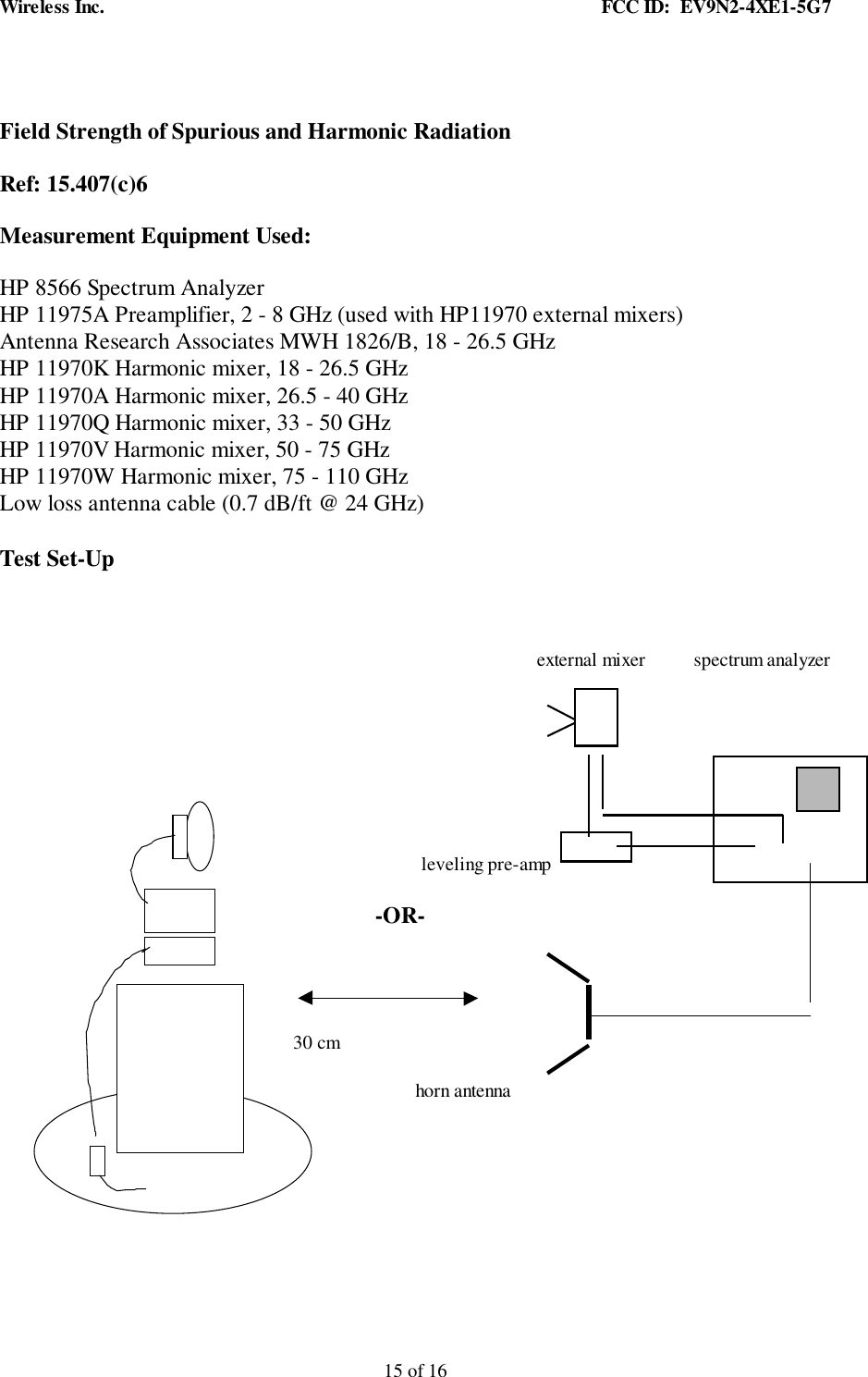 Wireless Inc. FCC ID: EV9N2-4XE1-5G7

Field Strength of Spurious and Harmonic Radiation

Ref: 15.407(c)6

Measurement Equipment Used:

HP 8566 Spectrum Analyzer
HP 11975A Preamplifier, 2 - 8 GHz (used with HP11970 external mixers)
Antenna Research Associates MWH 1826/B, 18 - 26.5 GHz
HP 11970K Harmonic mixer, 18 - 26.5 GHz
HP 11970A Harmonic mixer, 26.5 - 40 GHz
HP 11970Q Harmonic mixer, 33 - 50 GHz
HP 11970V Harmonic mixer, 50 - 75 GHz
HP 11970W Harmonic mixer, 75 - 110 GHz
Low loss antenna cable (0.7 dB/ft @ 24 GHz)

Test Set-Up

external mixer

spectrum analyzer

leveling pre-amp

-OR-

30 cm

horn antenna

15 of 16