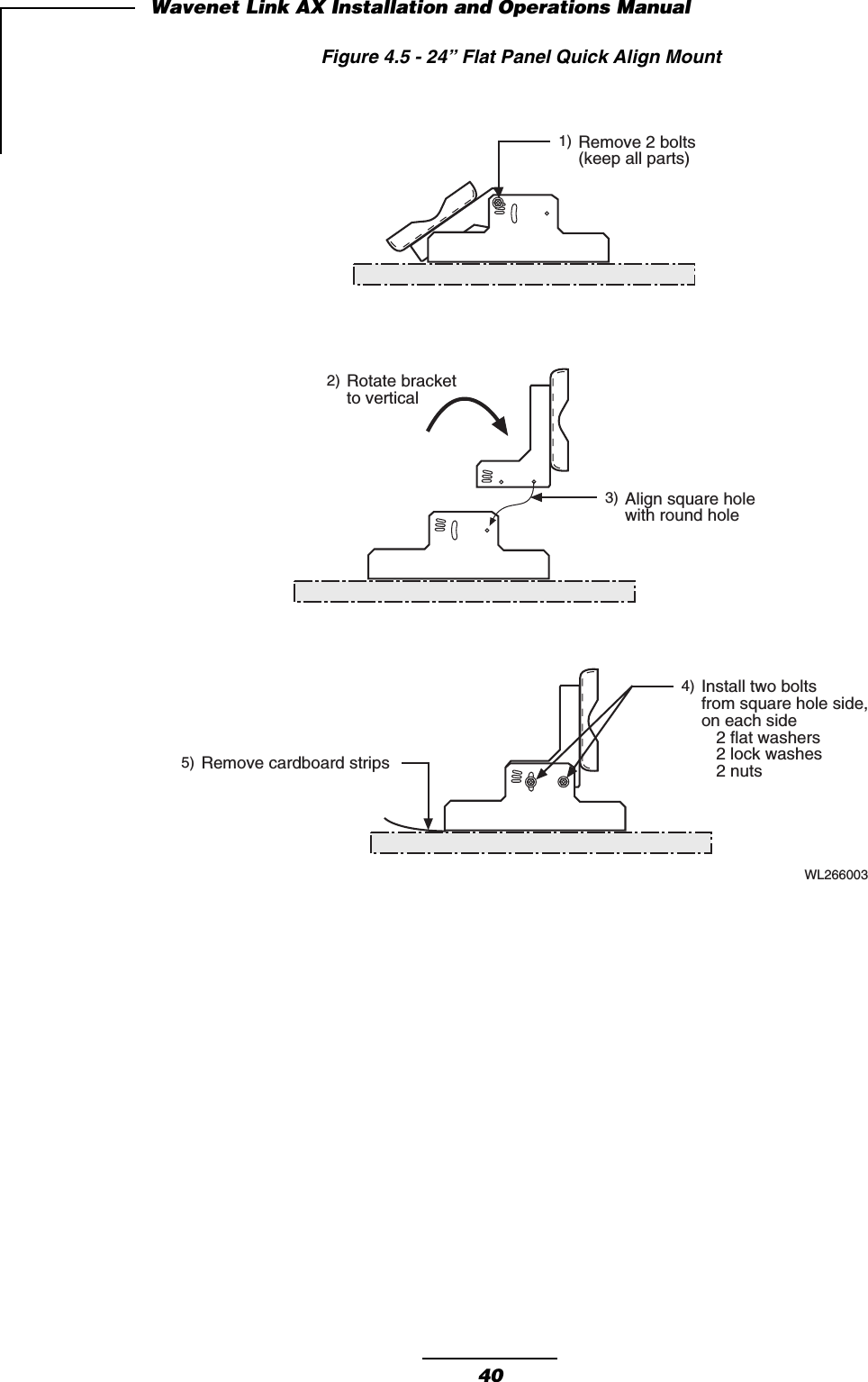 Wavenet Link AX Installation and Operations Manual

Figure 4.5 - 24” Flat Panel Quick Align Mount

1) Remove 2 bolts (keep all parts)

2) Rotate bracket to vertical

3) Align square hole with round hole

4) Install two bolts from square hole side, on each side
2 flat washers
2 lock washes
2 nuts

5) Remove cardboard strips

WL266003

40