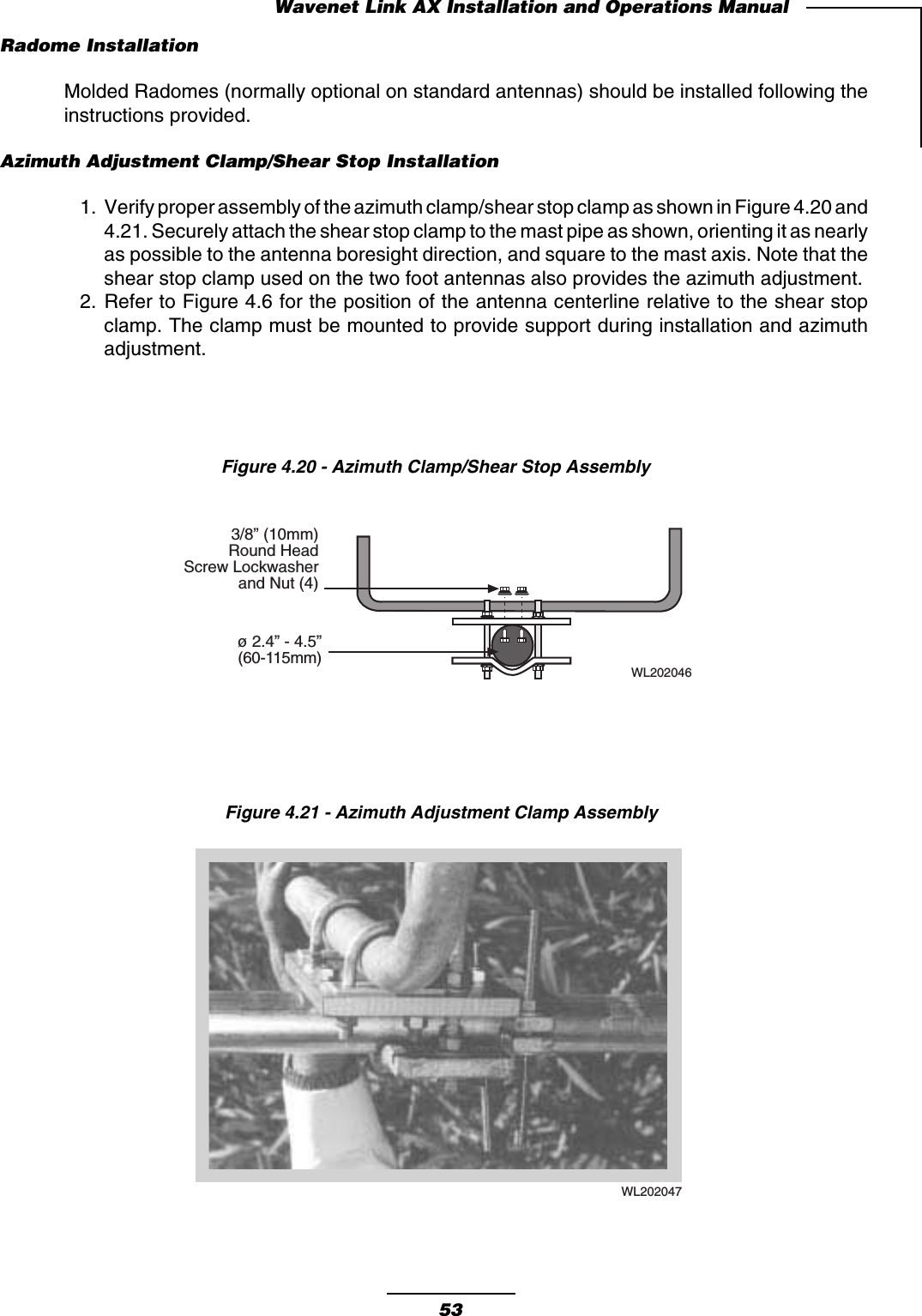 Wavenet Link AX Installation and Operations Manual

Radome Installation

Molded Radomes (normally optional on standard antennas) should be installed following the instructions provided.

Azimuth Adjustment Clamp/Shear Stop Installation

1. Verify proper assembly of the azimuth clamp/shear stop clamp as shown in Figure 4.20 and 4.21. Securely attach the shear stop clamp to the mast pipe as shown, orienting it as nearly as possible to the antenna boresight direction, and square to the mast axis. Note that the shear stop clamp used on the two foot antennas also provides the azimuth adjustment.
2. Refer to Figure 4.6 for the position of the antenna centerline relative to the shear stop clamp. The clamp must be mounted to provide support during installation and azimuth adjustment.

Figure 4.20 - Azimuth Clamp/Shear Stop Assembly

3/8” (10mm) Round Head Screw Lockwasher and Nut (4)

ø 2.4” - 4.5” (60-115mm)

WL202046

Figure 4.21 - Azimuth Adjustment Clamp Assembly

WL202047

53