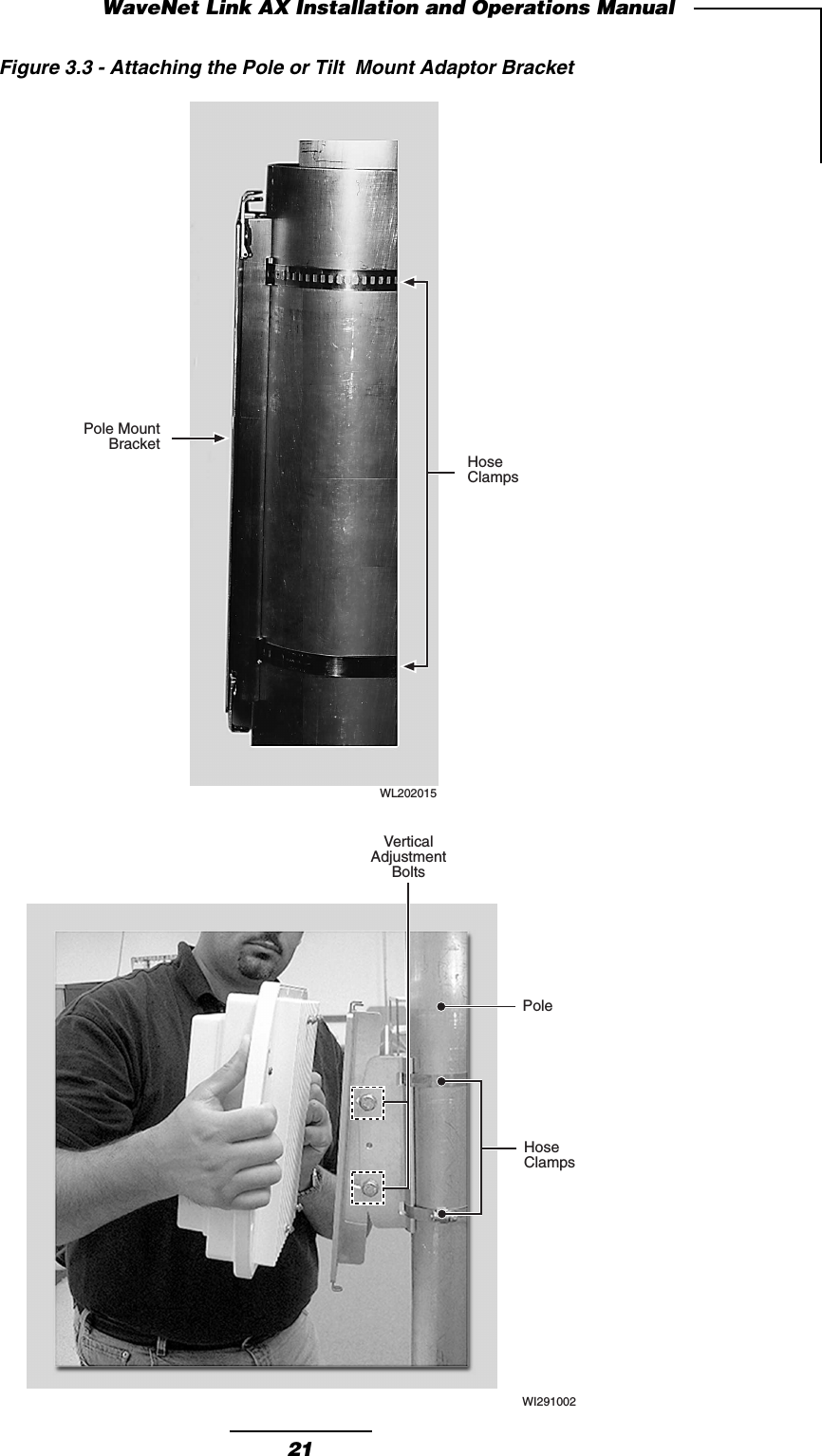 WaveNet Link AX Installation and Operations Manual

Figure 3.3 - Attaching the Pole or Tilt  Mount Adaptor Bracket

Pole Mount Bracket

Hose Clamps

WL202015

Vertical Adjustment Bolts

Pole

Hose Clamps

WI291002

21