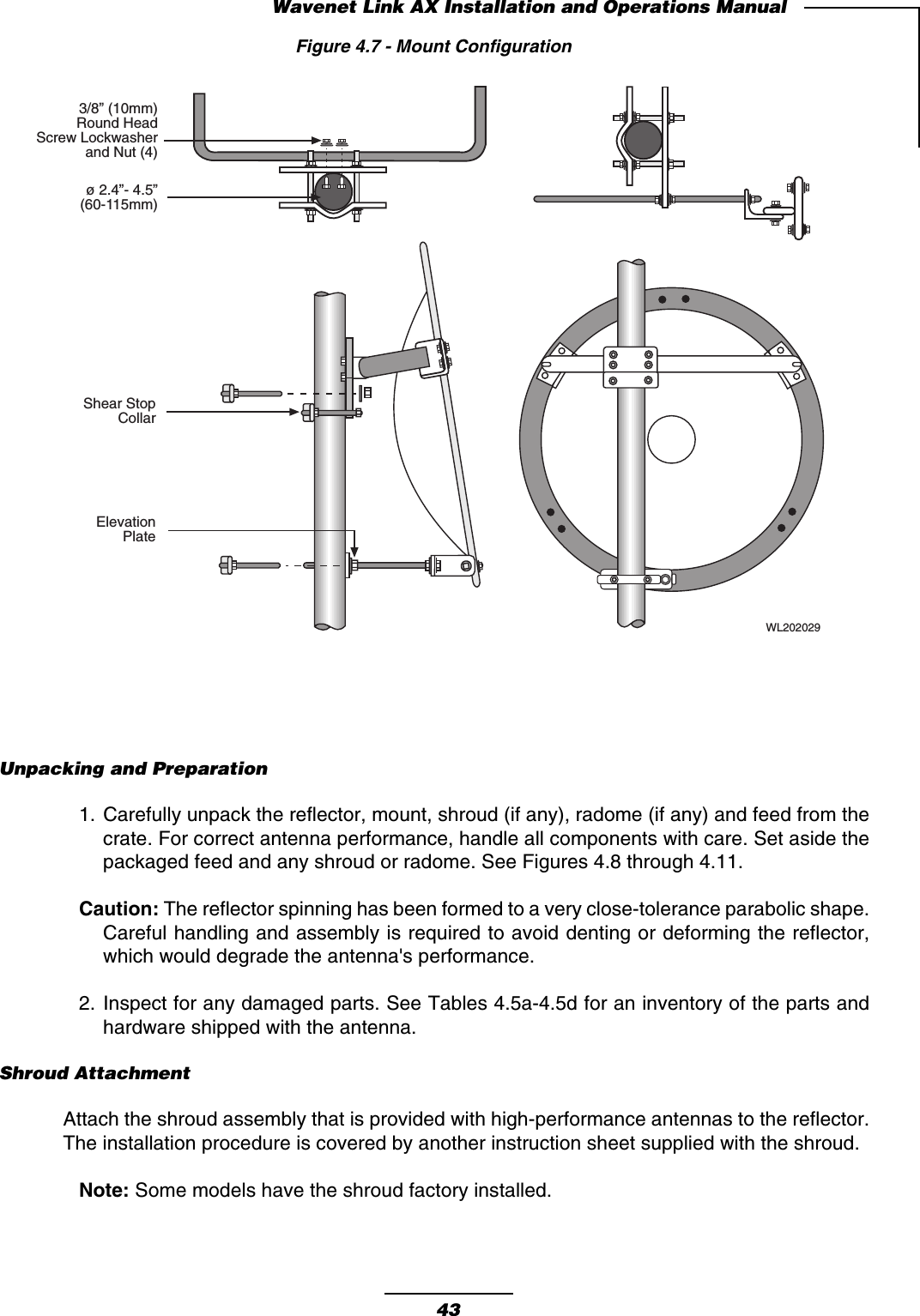 Wavenet Link AX Installation and Operations Manual

Figure 4.7 - Mount Configuration

3/8” (10mm) Round Head Screw Lockwasher and Nut (4)

ø 2.4”- 4.5” (60-115mm)

Shear Stop Collar

Elevation Plate

WL202029

Unpacking and Preparation

1. Carefully unpack the reflector, mount, shroud (if any), radome (if any) and feed from the crate. For correct antenna performance, handle all components with care. Set aside the packaged feed and any shroud or radome. See Figures 4.8 through 4.11.

Caution: The reflector spinning has been formed to a very close-tolerance parabolic shape. Careful handling and assembly is required to avoid denting or deforming the reflector, which would degrade the antenna's performance.

2. Inspect for any damaged parts. See Tables 4.5a-4.5d for an inventory of the parts and hardware shipped with the antenna.

Shroud Attachment

Attach the shroud assembly that is provided with high-performance antennas to the reflector. The installation procedure is covered by another instruction sheet supplied with the shroud.

Note: Some models have the shroud factory installed.

43