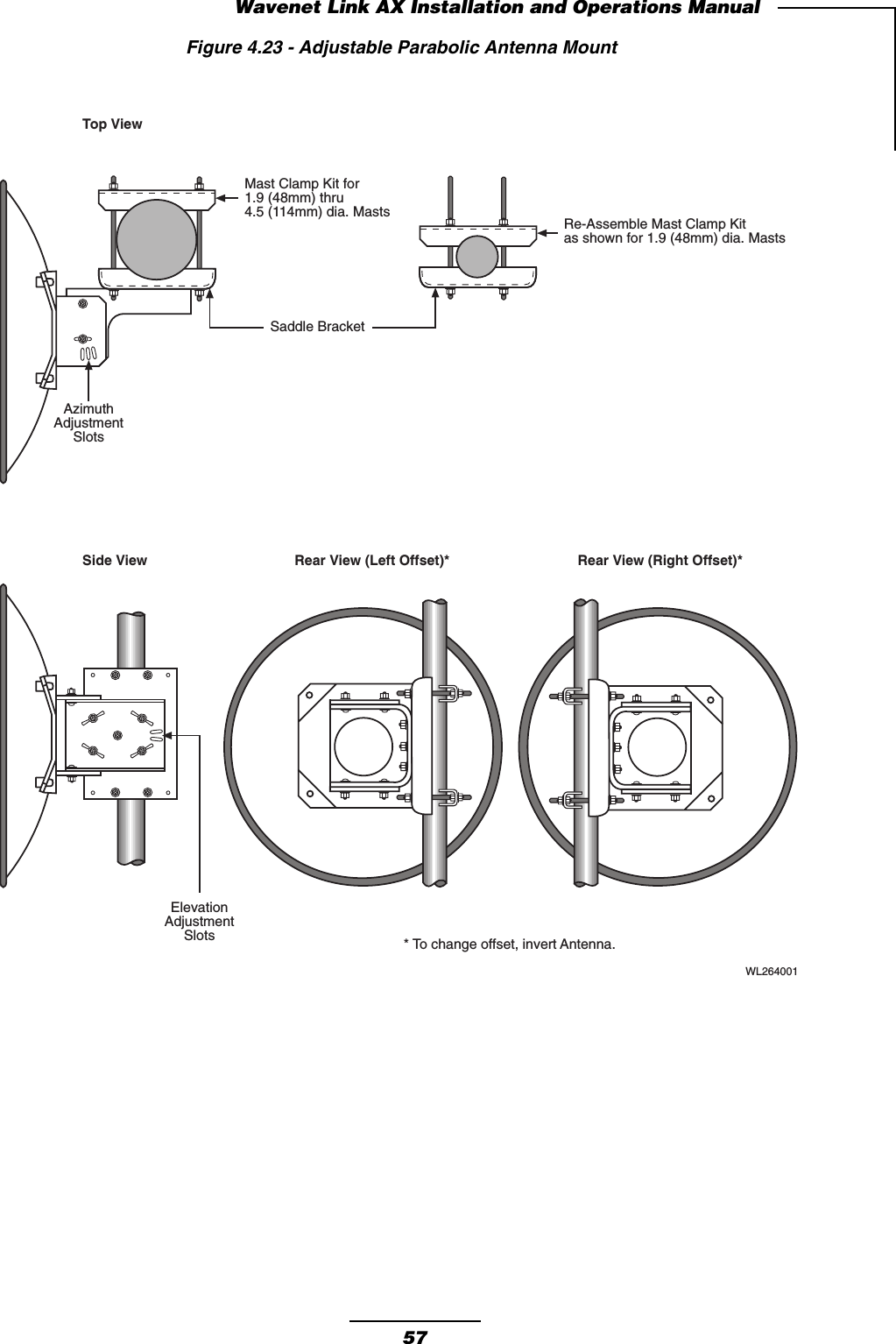 Wavenet Link AX Installation and Operations Manual

Figure 4.23 - Adjustable Parabolic Antenna Mount

Top View

Mast Clamp Kit for
1.9 (48mm) thru
4.5 (114mm) dia. Masts

Re-Assemble Mast Clamp Kit
as shown for 1.9 (48mm) dia. Masts

Saddle Bracket

Azimuth
Adjustment
Slots

Side View

Rear View (Left Offset)*

Rear View (Right Offset)*

Elevation
Adjustment
Slots

* To change offset, invert Antenna.

WL264001

57