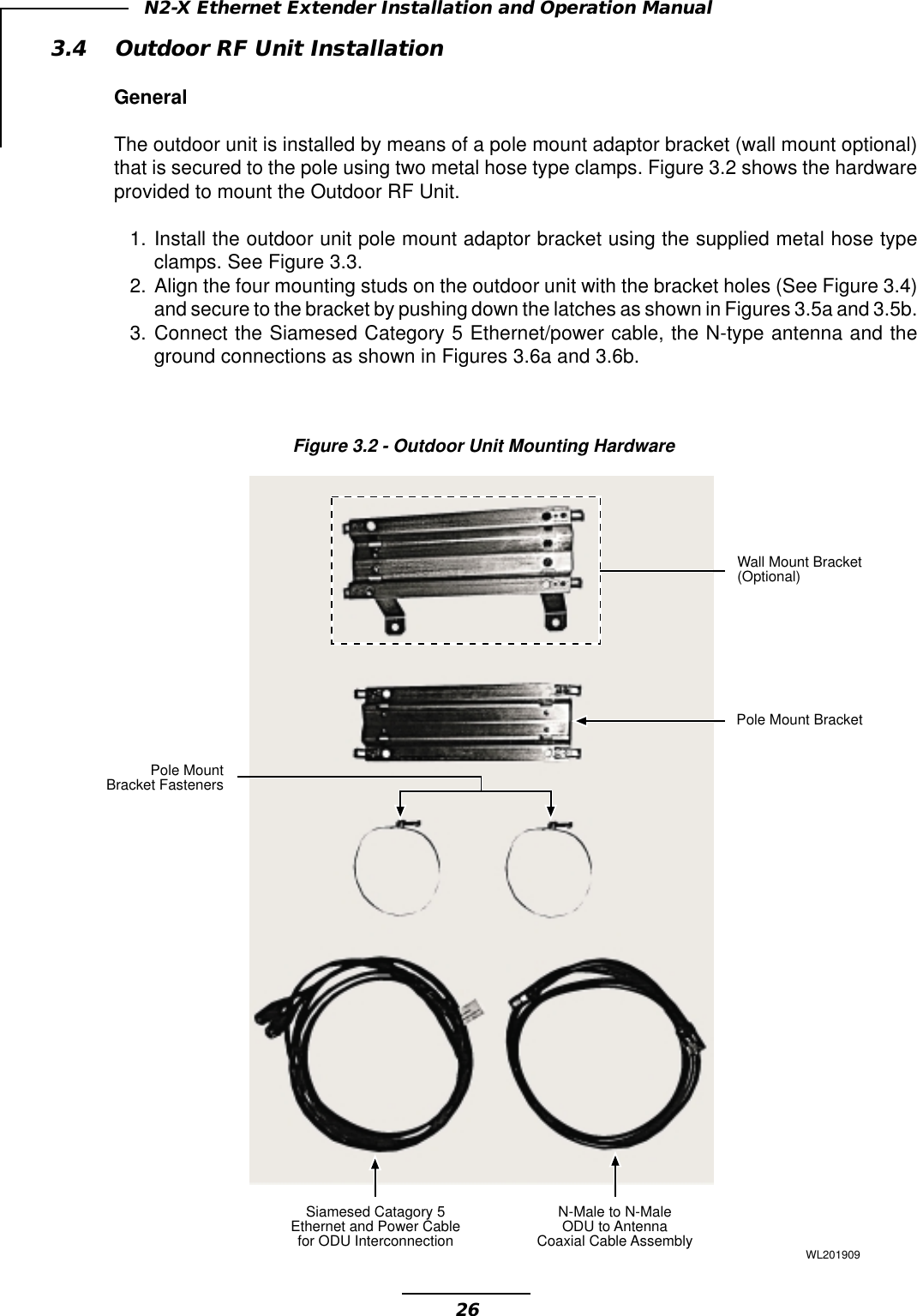 N2-X Ethernet Extender Installation and Operation Manual

3.4 Outdoor RF Unit Installation

General

The outdoor unit is installed by means of a pole mount adaptor bracket (wall mount optional) that is secured to the pole using two metal hose type clamps. Figure 3.2 shows the hardware provided to mount the Outdoor RF Unit.

1. Install the outdoor unit pole mount adaptor bracket using the supplied metal hose type clamps. See Figure 3.3.
2. Align the four mounting studs on the outdoor unit with the bracket holes (See Figure 3.4) and secure to the bracket by pushing down the latches as shown in Figures 3.5a and 3.5b.
3. Connect the Siamesed Category 5 Ethernet/power cable, the N-type antenna and the ground connections as shown in Figures 3.6a and 3.6b.

Figure 3.2 - Outdoor Unit Mounting Hardware

Wall Mount Bracket (Optional)

Pole Mount Bracket

Pole Mount Bracket Fasteners

Siamesed Catagory 5 Ethernet and Power Cable for ODU Interconnection

N-Male to N-Male ODU to Antenna Coaxial Cable Assembly

WL201909

26