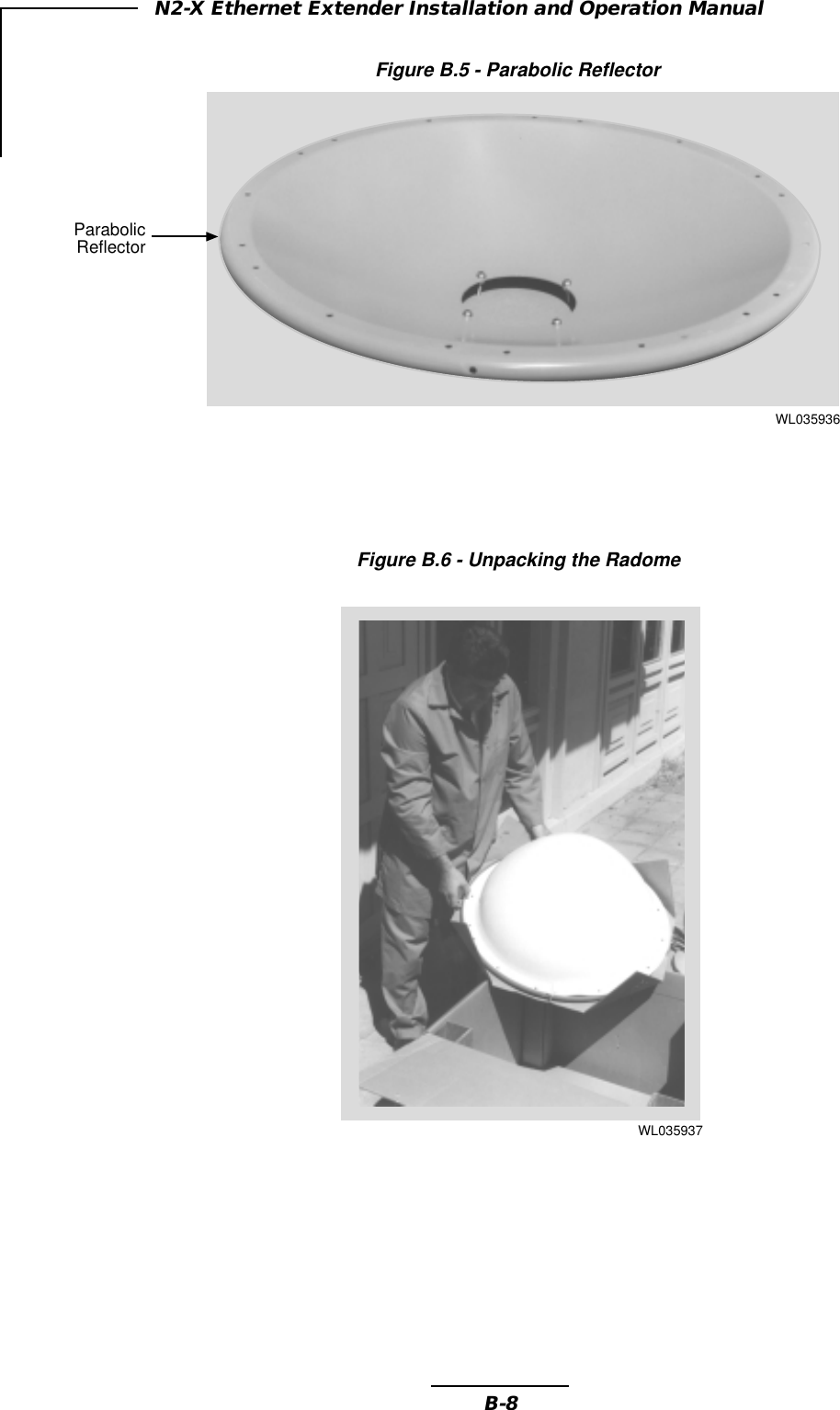 N2-X Ethernet Extender Installation and Operation Manual

Figure B.5 - Parabolic Reflector

Parabolic Reflector

WL035936

Figure B.6 - Unpacking the Radome

WL035937

B-8