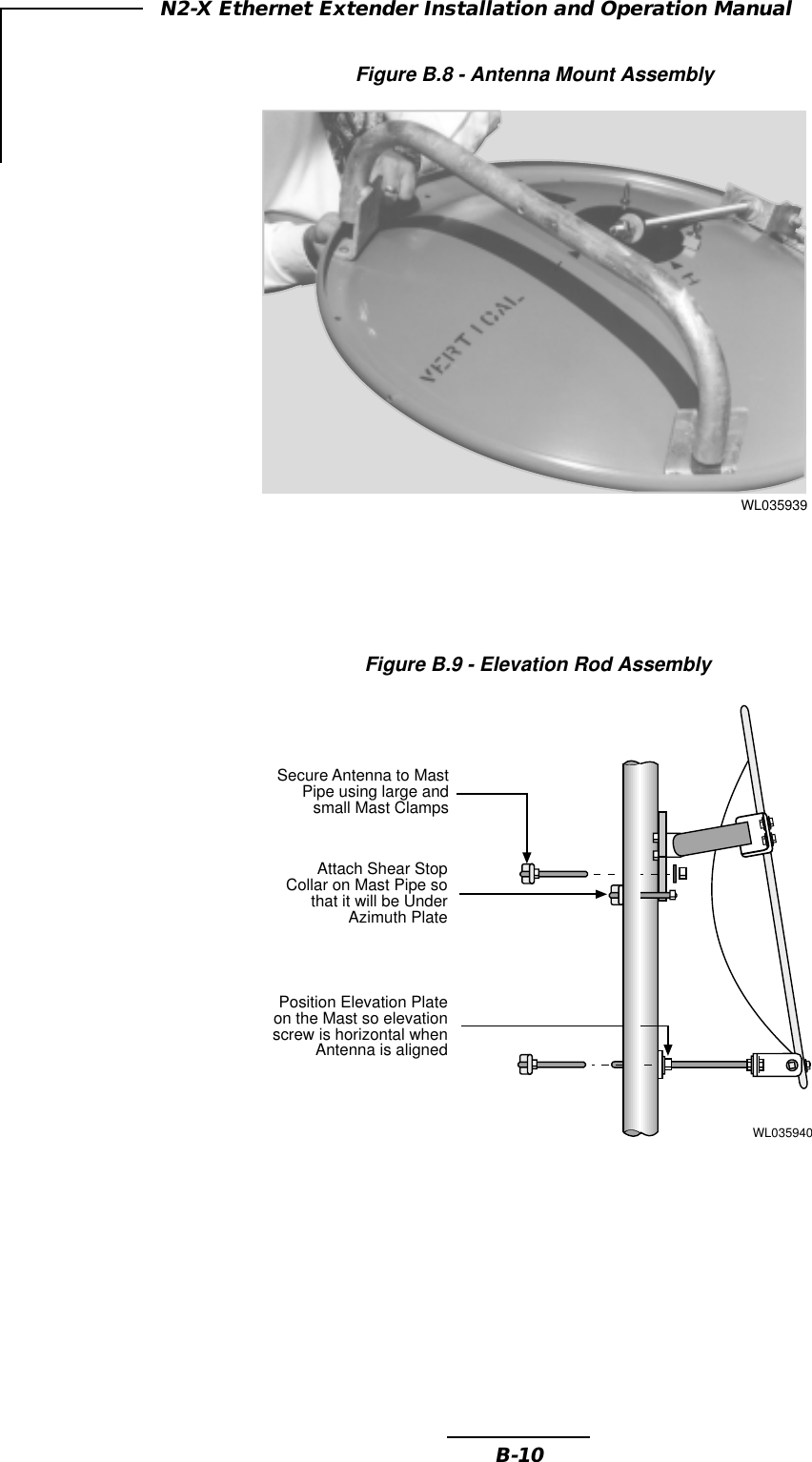 N2-X Ethernet Extender Installation and Operation Manual

Figure B.8 - Antenna Mount Assembly

VERTICAL

H

WL035939

Figure B.9 - Elevation Rod Assembly

Secure Antenna to Mast Pipe using large and small Mast Clamps

Attach Shear Stop Collar on Mast Pipe so that it will be Under Azimuth Plate

Position Elevation Plate on the Mast so elevation screw is horizontal when Antenna is aligned

WL035940

B-10