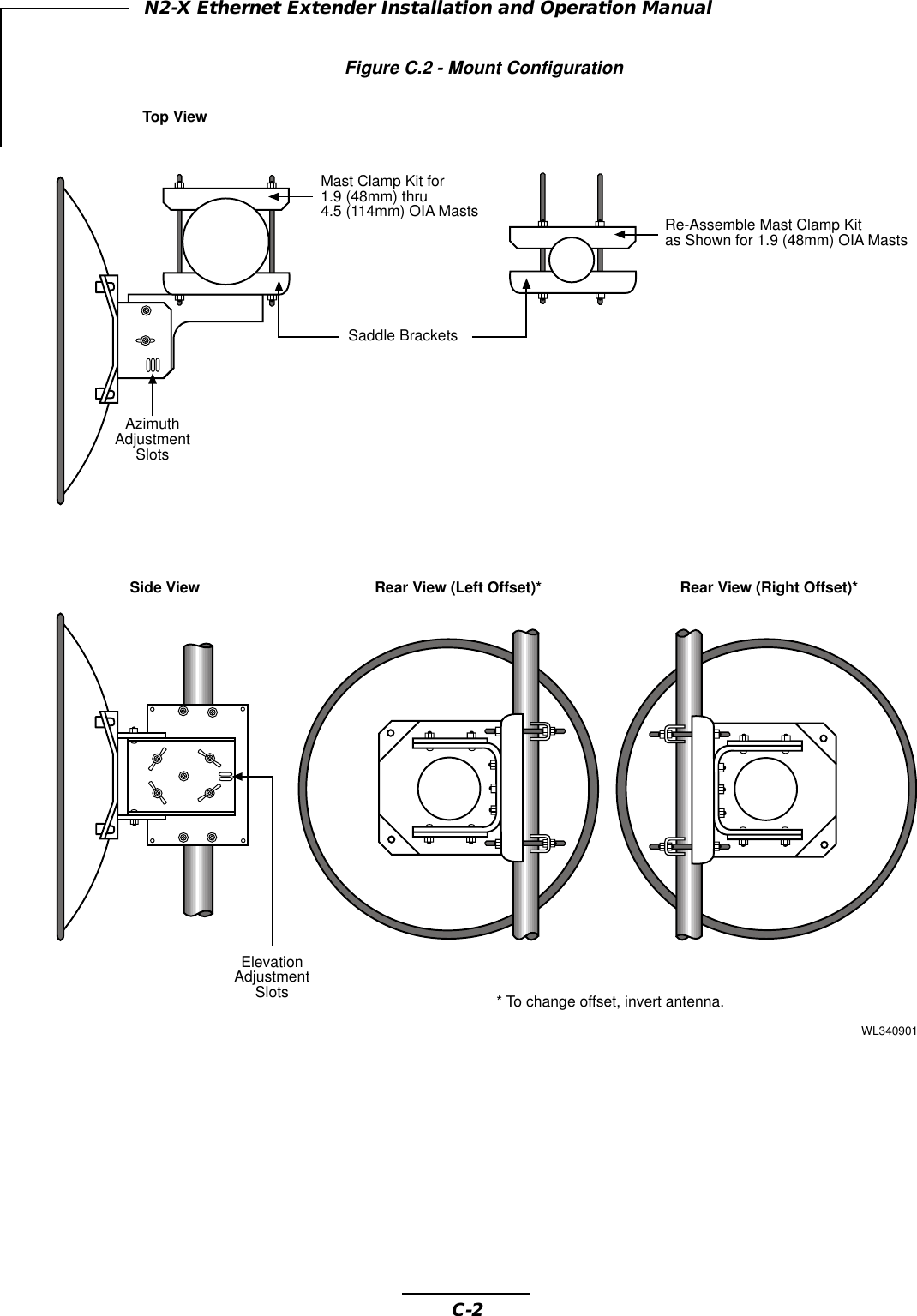 N2-X Ethernet Extender Installation and Operation Manual

Figure C.2 - Mount Configuration

Top View

Mast Clamp Kit for
1.9 (48mm) thru
4.5 (114mm) OIA Masts

Re-Assemble Mast Clamp Kit
as Shown for 1.9 (48mm) OIA Masts

Saddle Brackets

Azimuth
Adjustment
Slots

Side View

Rear View (Left Offset)*

Rear View (Right Offset)*

Elevation
Adjustment
Slots

* To change offset, invert antenna.

WL340901

C-2