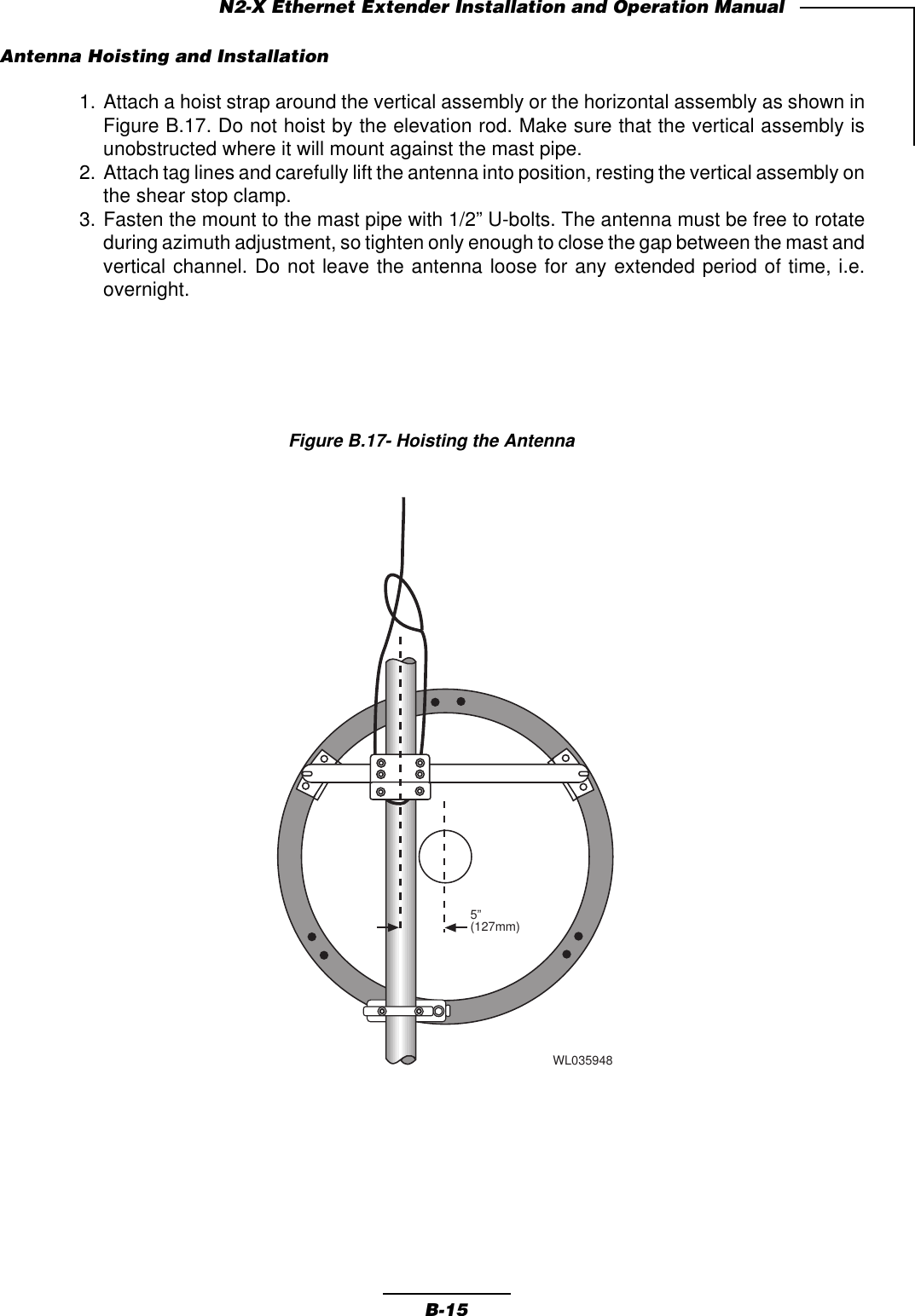 N2-X Ethernet Extender Installation and Operation Manual

Antenna Hoisting and Installation

1. Attach a hoist strap around the vertical assembly or the horizontal assembly as shown in Figure B.17. Do not hoist by the elevation rod. Make sure that the vertical assembly is unobstructed where it will mount against the mast pipe.
2. Attach tag lines and carefully lift the antenna into position, resting the vertical assembly on the shear stop clamp.
3. Fasten the mount to the mast pipe with 1/2” U-bolts. The antenna must be free to rotate during azimuth adjustment, so tighten only enough to close the gap between the mast and vertical channel. Do not leave the antenna loose for any extended period of time, i.e. overnight.

Figure B.17- Hoisting the Antenna

5”
(127mm)

WL035948

B-15