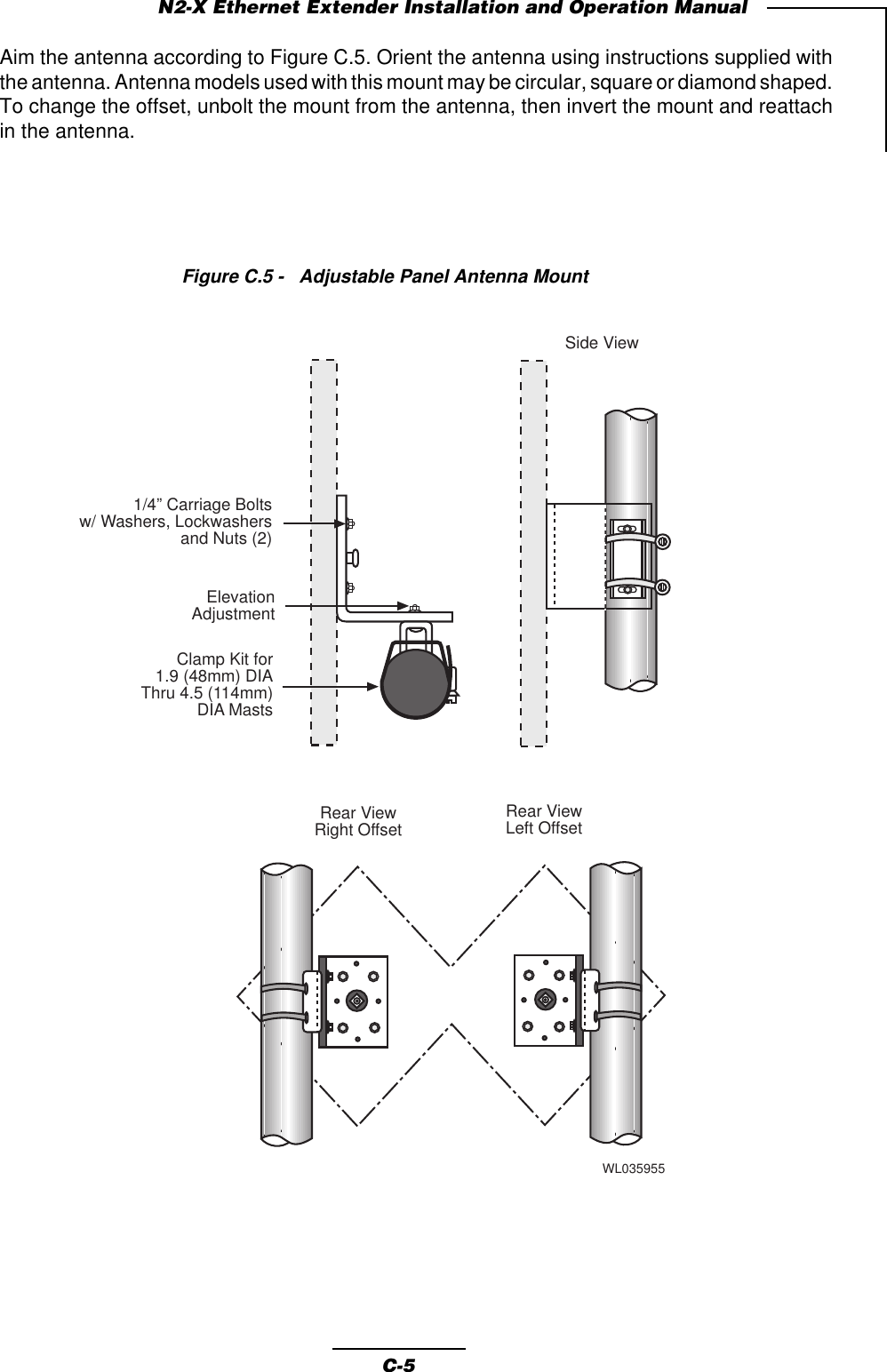 N2-X Ethernet Extender Installation and Operation Manual

Aim the antenna according to Figure C.5. Orient the antenna using instructions supplied with the antenna. Antenna models used with this mount may be circular, square or diamond shaped. To change the offset, unbolt the mount from the antenna, then invert the mount and reattach in the antenna.

Figure C.5 - Adjustable Panel Antenna Mount

Side View

1/4” Carriage Bolts w/ Washers, Lockwashers and Nuts (2)

Elevation Adjustment

Clamp Kit for 1.9 (48mm) DIA Thru 4.5 (114mm) DIA Masts

Rear View Right Offset

Rear View Left Offset

WL035955

C-5