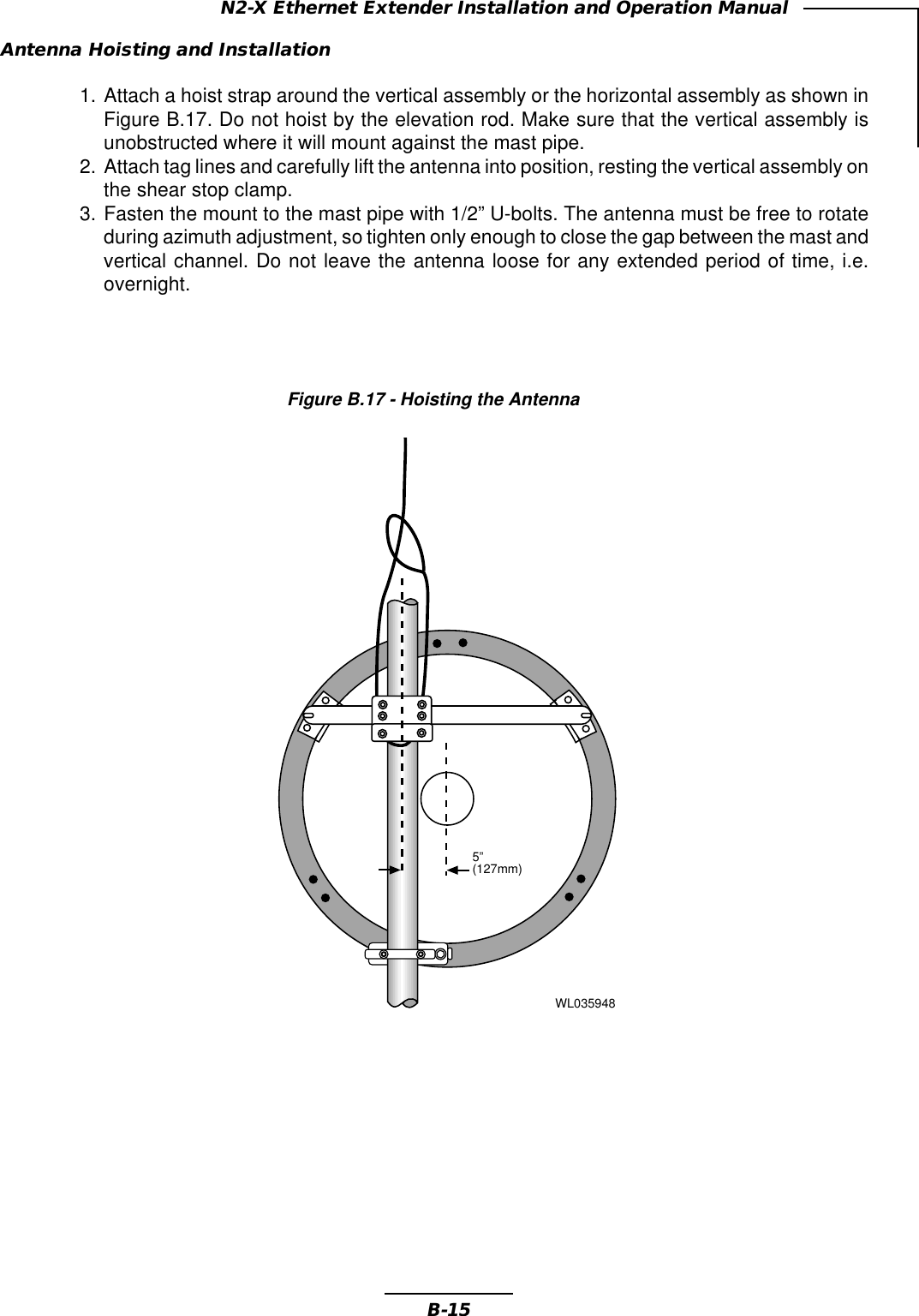 N2-X Ethernet Extender Installation and Operation Manual

Antenna Hoisting and Installation

1. Attach a hoist strap around the vertical assembly or the horizontal assembly as shown in Figure B.17. Do not hoist by the elevation rod. Make sure that the vertical assembly is unobstructed where it will mount against the mast pipe.
2. Attach tag lines and carefully lift the antenna into position, resting the vertical assembly on the shear stop clamp.
3. Fasten the mount to the mast pipe with 1/2” U-bolts. The antenna must be free to rotate during azimuth adjustment, so tighten only enough to close the gap between the mast and vertical channel. Do not leave the antenna loose for any extended period of time, i.e. overnight.

Figure B.17 - Hoisting the Antenna

5”
(127mm)

WL035948

B-15