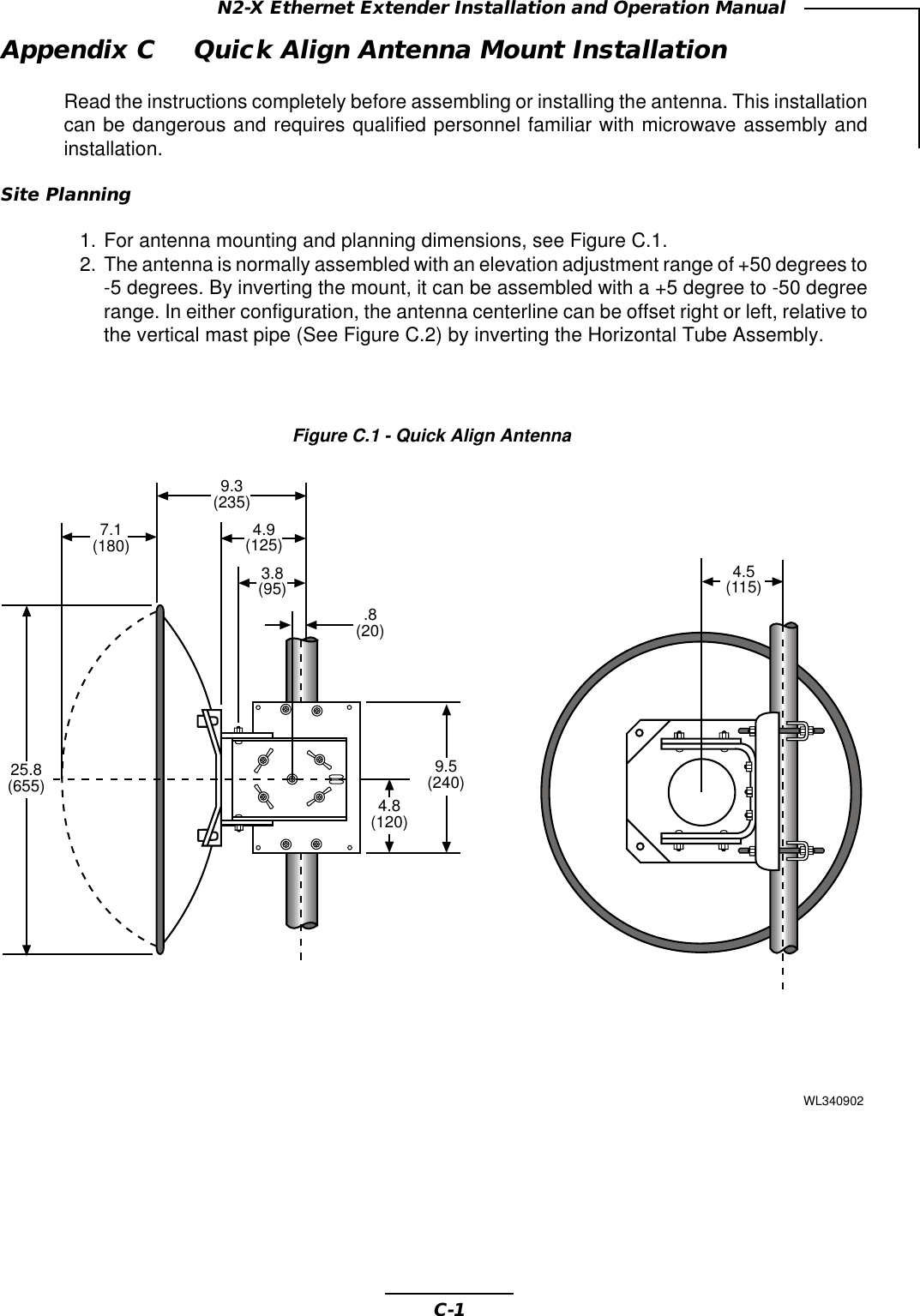 N2-X Ethernet Extender Installation and Operation Manual

Appendix C Quick Align Antenna Mount Installation

Read the instructions completely before assembling or installing the antenna. This installation can be dangerous and requires qualified personnel familiar with microwave assembly and installation.

Site Planning

1. For antenna mounting and planning dimensions, see Figure C.1.
2. The antenna is normally assembled with an elevation adjustment range of +50 degrees to -5 degrees. By inverting the mount, it can be assembled with a +5 degree to -50 degree range. In either configuration, the antenna centerline can be offset right or left, relative to the vertical mast pipe (See Figure C.2) by inverting the Horizontal Tube Assembly.

Figure C.1 - Quick Align Antenna

9.3
(235)
7.1
(180)
4.9
(125)
3.8
(95)
.8
(20)
25.8
(655)
9.5
(240)
4.8
(120)
4.5
(115)

WL340902

C-1