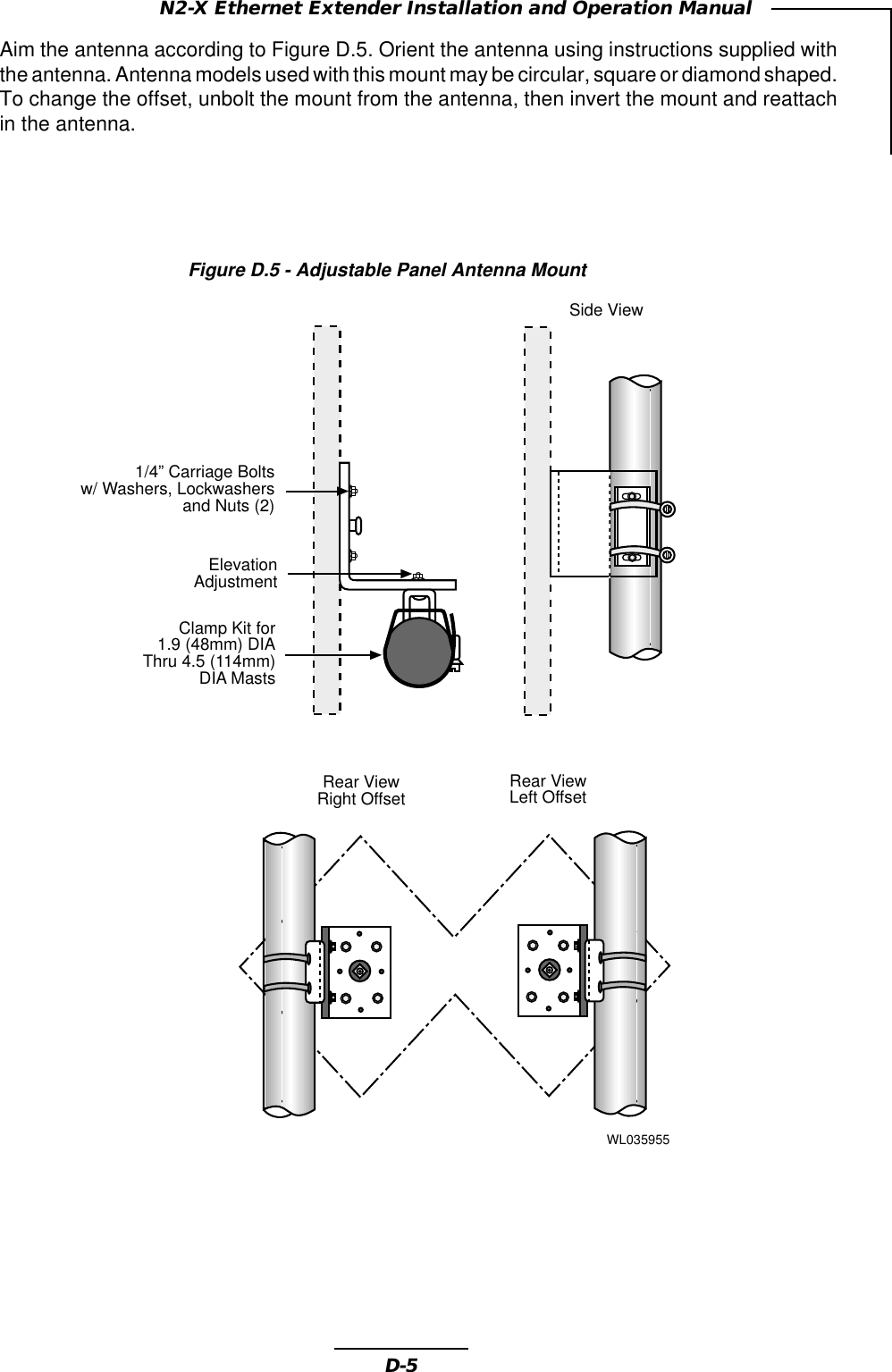 N2-X Ethernet Extender Installation and Operation Manual

Aim the antenna according to Figure D.5. Orient the antenna using instructions supplied with the antenna. Antenna models used with this mount may be circular, square or diamond shaped. To change the offset, unbolt the mount from the antenna, then invert the mount and reattach in the antenna.

Figure D.5 - Adjustable Panel Antenna Mount

Side View

1/4” Carriage Bolts w/ Washers, Lockwashers and Nuts (2)

Elevation Adjustment

Clamp Kit for 1.9 (48mm) DIA Thru 4.5 (114mm) DIA Masts

Rear View Right Offset

Rear View Left Offset

WL035955

D-5