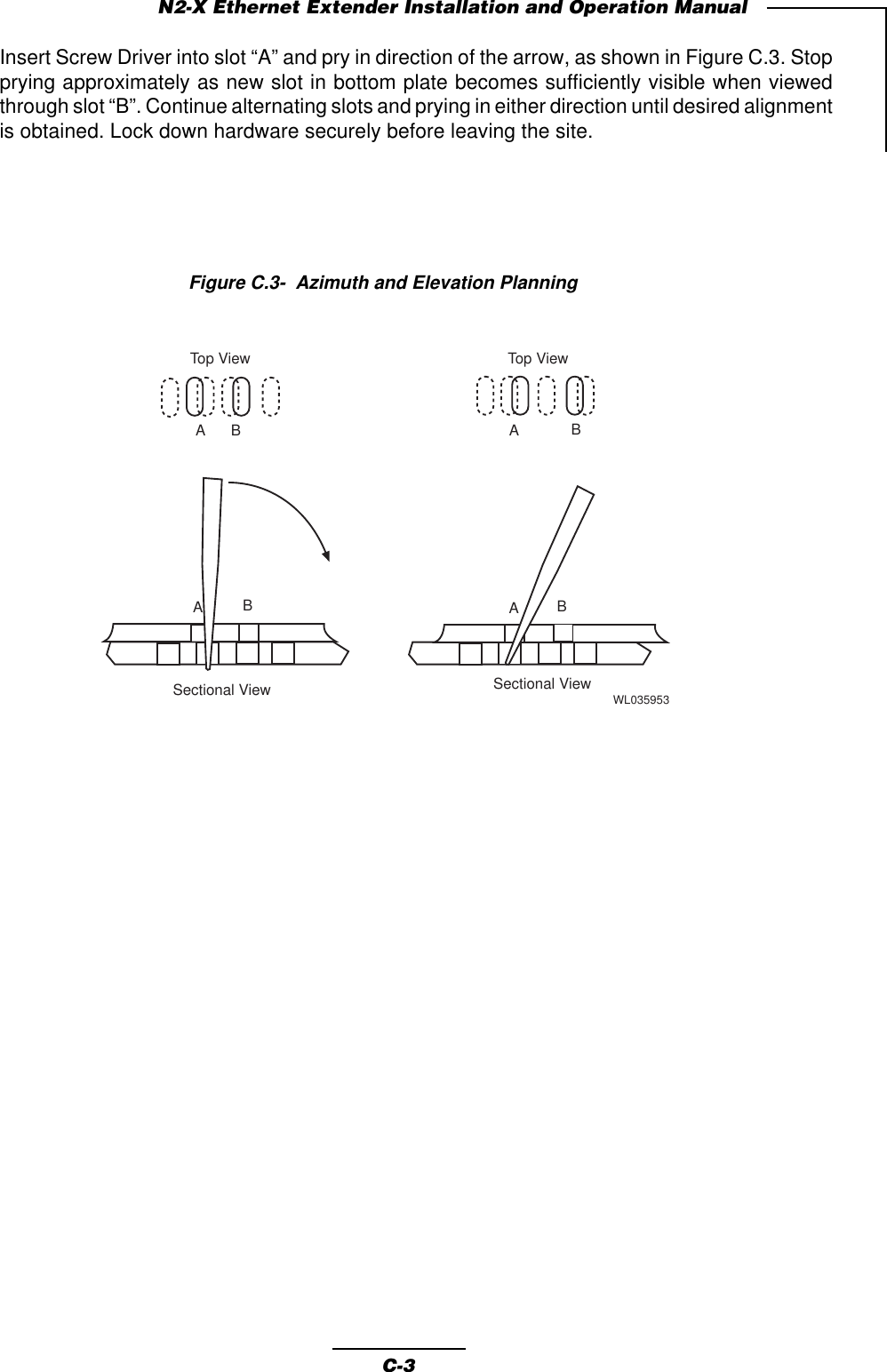 N2-X Ethernet Extender Installation and Operation Manual

Insert Screw Driver into slot “A” and pry in direction of the arrow, as shown in Figure C.3. Stop prying approximately as new slot in bottom plate becomes sufficiently visible when viewed through slot “B”. Continue alternating slots and prying in either direction until desired alignment is obtained. Lock down hardware securely before leaving the site.

Figure C.3- Azimuth and Elevation Planning

Top View

A B

A B

Sectional View

Top View

A B

A B

Sectional View

WL035953

C-3