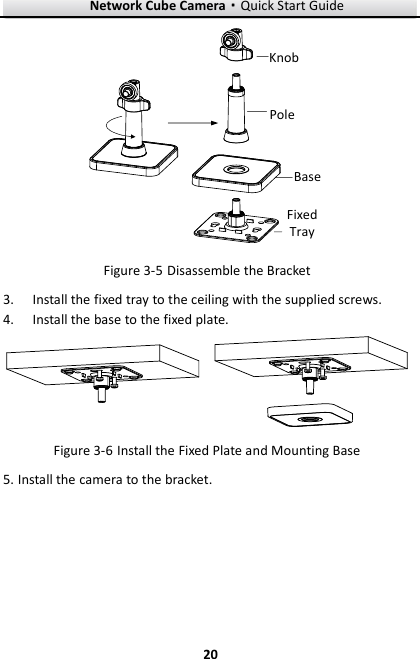 Network Cube Camera · Quick Start Guide

Knob

Pole

Base

Fixed Tray

Figure 3-5 Disassemble the Bracket

3. Install the fixed tray to the ceiling with the supplied screws.

4. Install the base to the fixed plate.

Figure 3-6 Install the Fixed Plate and Mounting Base

5. Install the camera to the bracket.

20